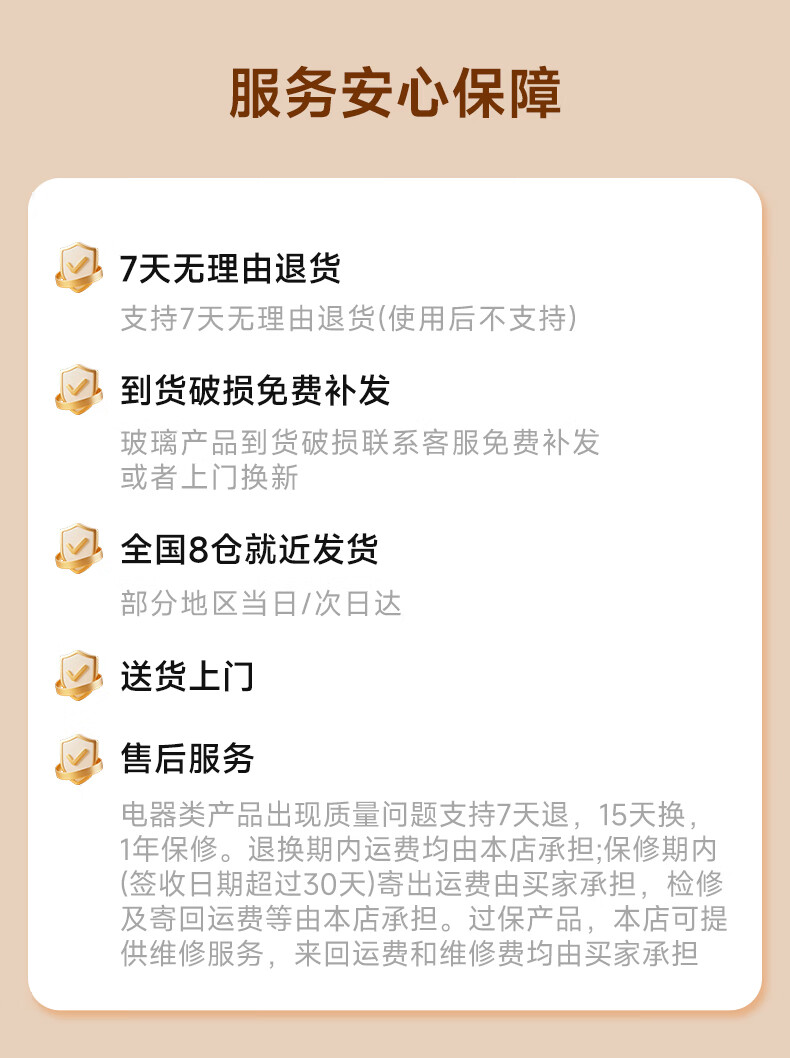 服务安心保障

7天无理由退货

支持7天无理由退货(使用后不支持)

到货破损免费补发

玻璃产品到货破损联系客服免费补发或者上门换新

全国8仓就近发货

部分地区当日/次日达

送货上门

售后服务

电器类产品出现质量问题支持7天退，15天换，1年保修。退换期内运费均由本店承担;保修期内(签收日期超过30天)寄出运费由买家承担，检修及寄回运费等由本店承担。过保产品，本店可提供维修服务，来回运费和维修费均由买家承担