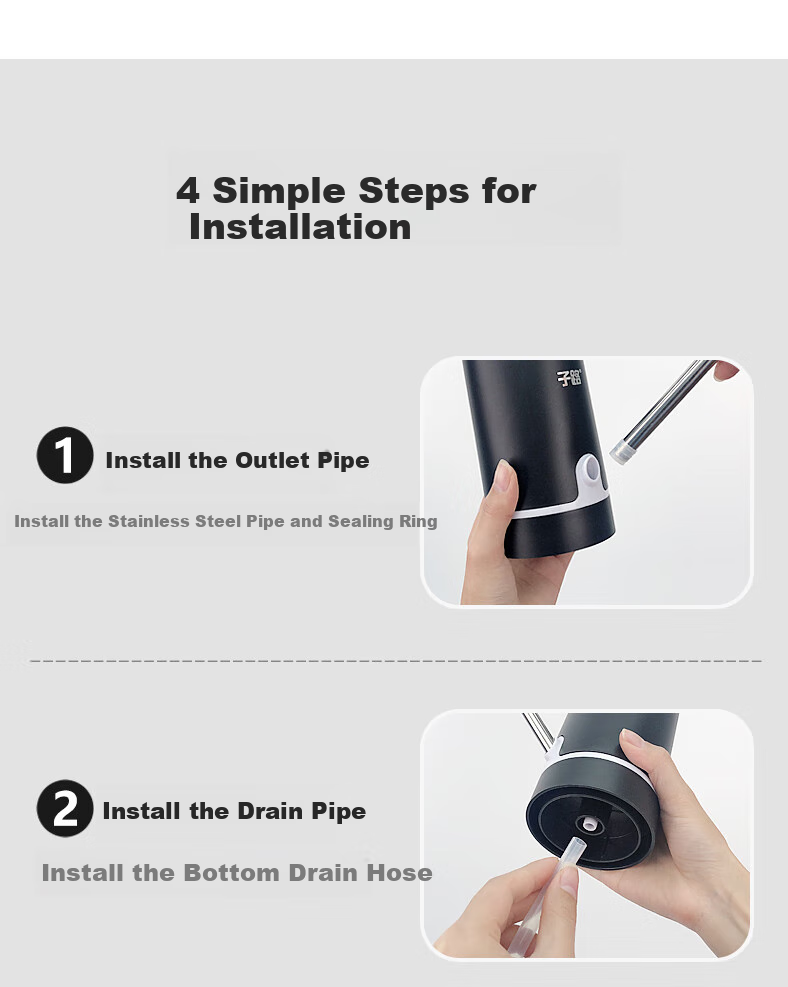 4 Simple Steps for Installation

1 Install the Outlet Pipe

Install the Stainless Steel Pipe and Sealing Ring

子路

2 Install the Drain Pipe

Install the Bottom Drain Hose