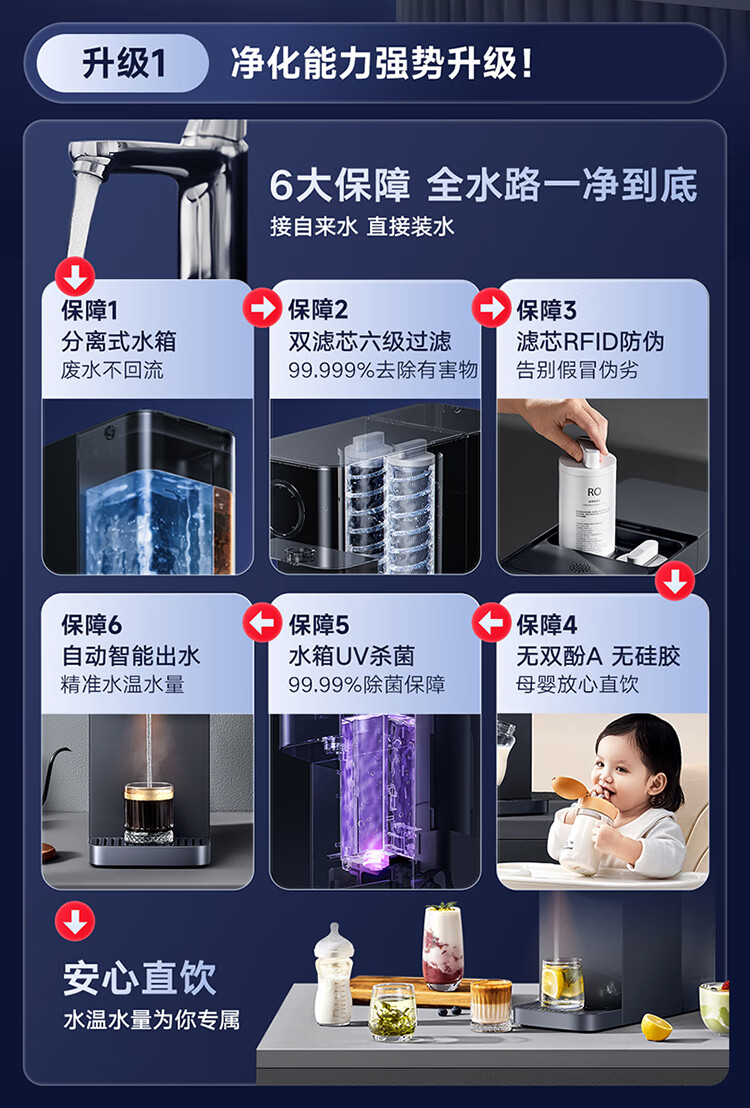 升级1 净化能力强势升级!

6大保障 全水路一净到底
接自来水 直接装水

保障1
分离式水箱
废水不回流

保障2
双滤芯六级过滤
99.999%去除有害物

保障3
滤芯RFID防伪
告别假冒伪劣

RO

保障6
自动智能出水
精准水温水量

保障5
水箱UV杀菌
99.99%除菌保障

保障4
无双酚A 无硅胶
母婴放心直饮

安心直饮
水温水量为你专属