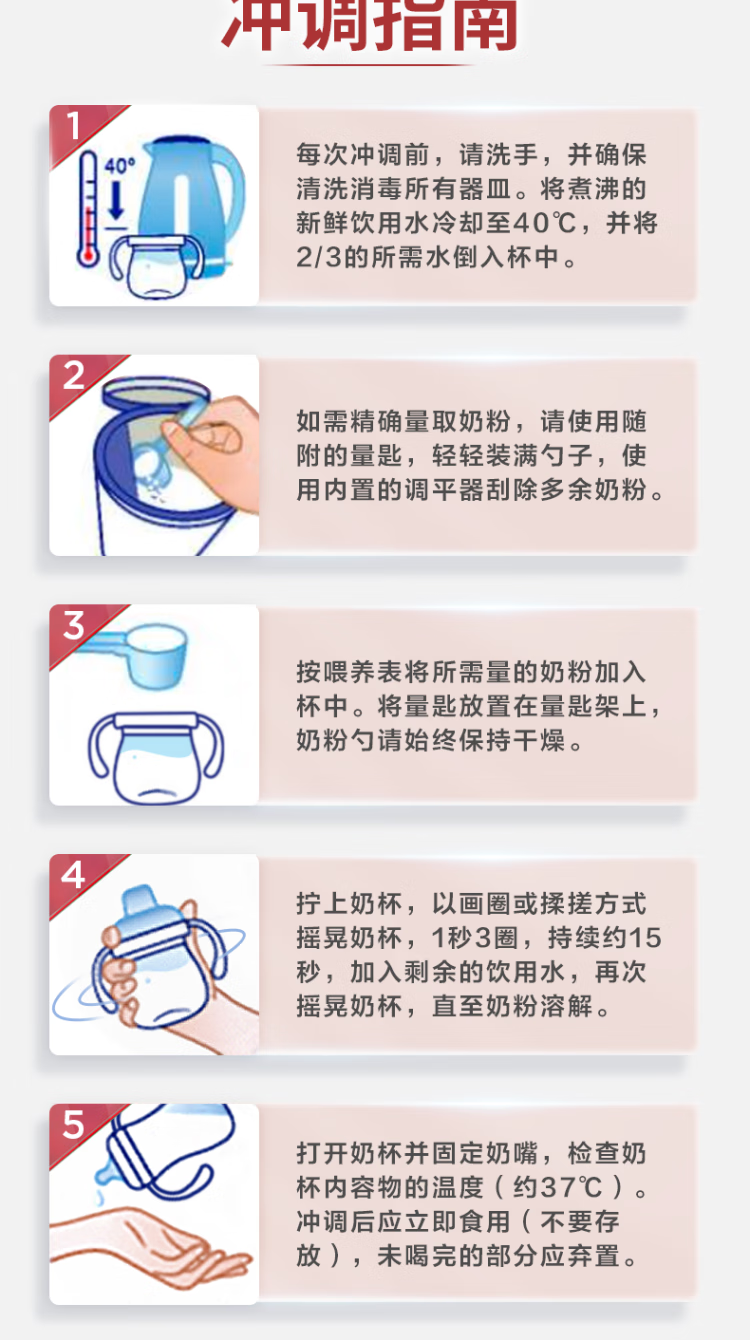 冲调指南

1

40°

每次冲调前，请洗手，并确保清洗消毒所有器皿。将煮沸的新鲜饮用水冷却至40℃，并将2/3的所需水倒入杯中。

2

如需精确量取奶粉，请使用随附的量匙，轻轻装满勺子，使用内置的调平器刮除多余奶粉。

3

按喂养表将所需量的奶粉加入杯中。将量匙放置在量匙架上，奶粉勺请始终保持干燥。

4

拧上奶杯，以画圈或揉搓方式摇晃奶杯，1秒3圈，持续约15秒，加入剩余的饮用水，再次摇晃奶杯，直至奶粉溶解。

5

打开奶杯并固定奶嘴，检查奶杯内容物的温度（约37℃）。冲调后应立即食用（不要存放），未喝完的部分应弃置。