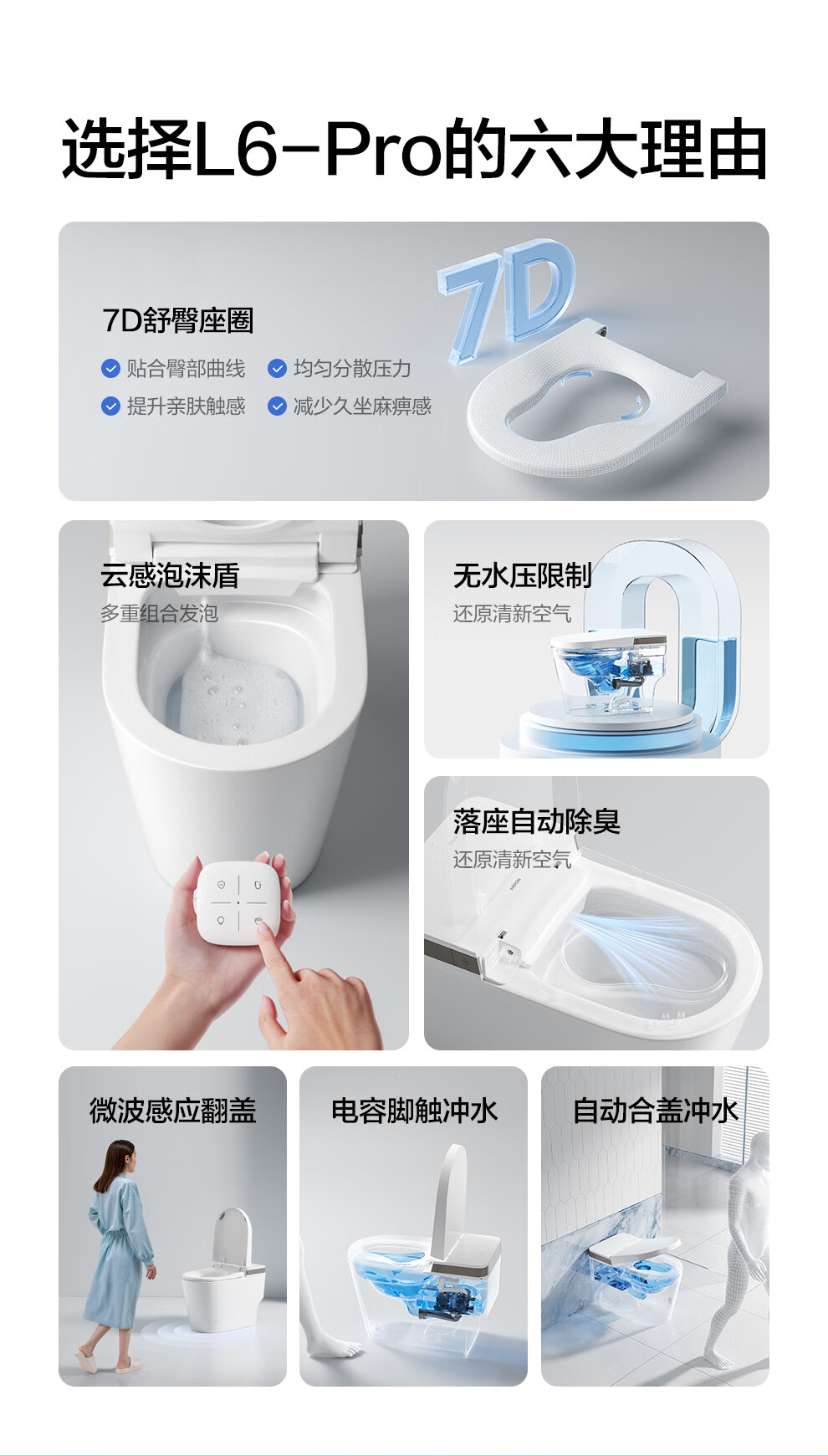 选择L6-Pro的六大理由

7D舒臀座圈

贴合臀部曲线
均匀分散压力
提升亲肤触感
减少久坐麻痹感

7D

云感泡沫盾
多重组合发泡

无水压限制
还原清新空气

落座自动除臭
还原清新空气

微波感应翻盖

电容脚触冲水

自动合盖冲水