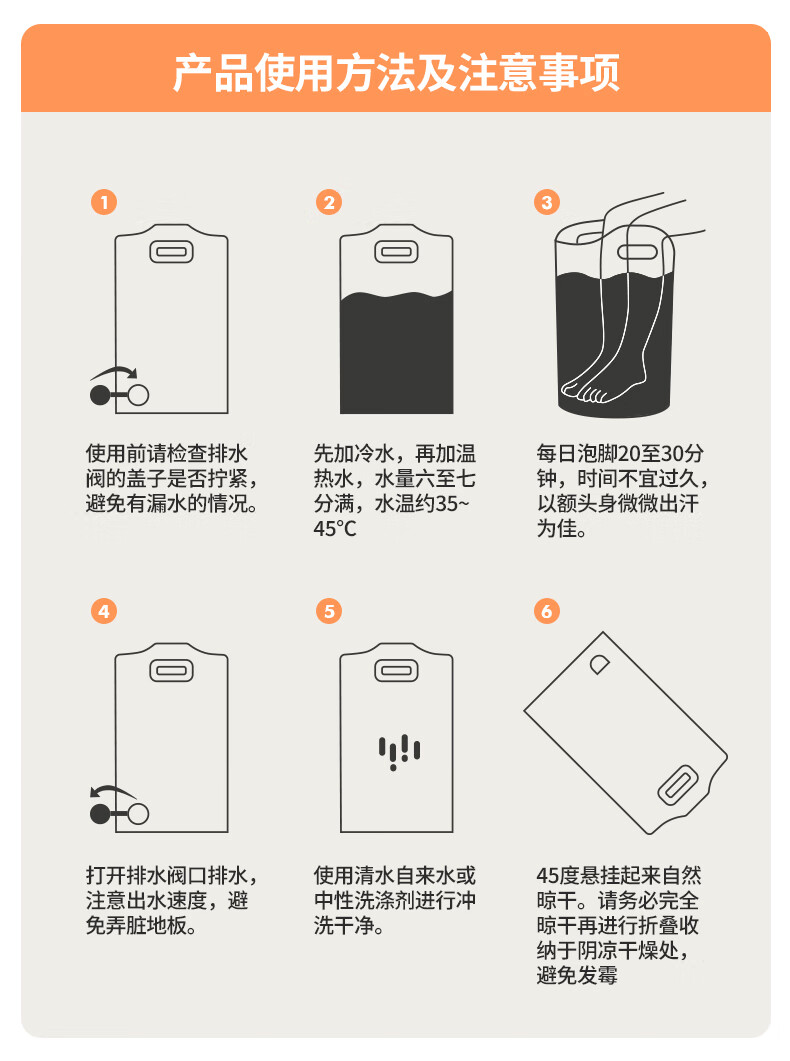 产品使用方法及注意事项

1
使用前请检查排水阀的盖子是否拧紧，避免有漏水的情况。

2
先加冷水，再加温热水，水量六至七分满，水温约35~45°C

3
每日泡脚20至30分钟，时间不宜过久，以额头身微微出汗为佳。

4
打开排水阀口排水，注意出水速度，避免弄脏地板。

5
使用清水自来水或中性洗涤剂进行冲洗干净。

6
45度悬挂起来自然晾干。请务必完全晾干再进行折叠收纳于阴凉干燥处，避免发霉