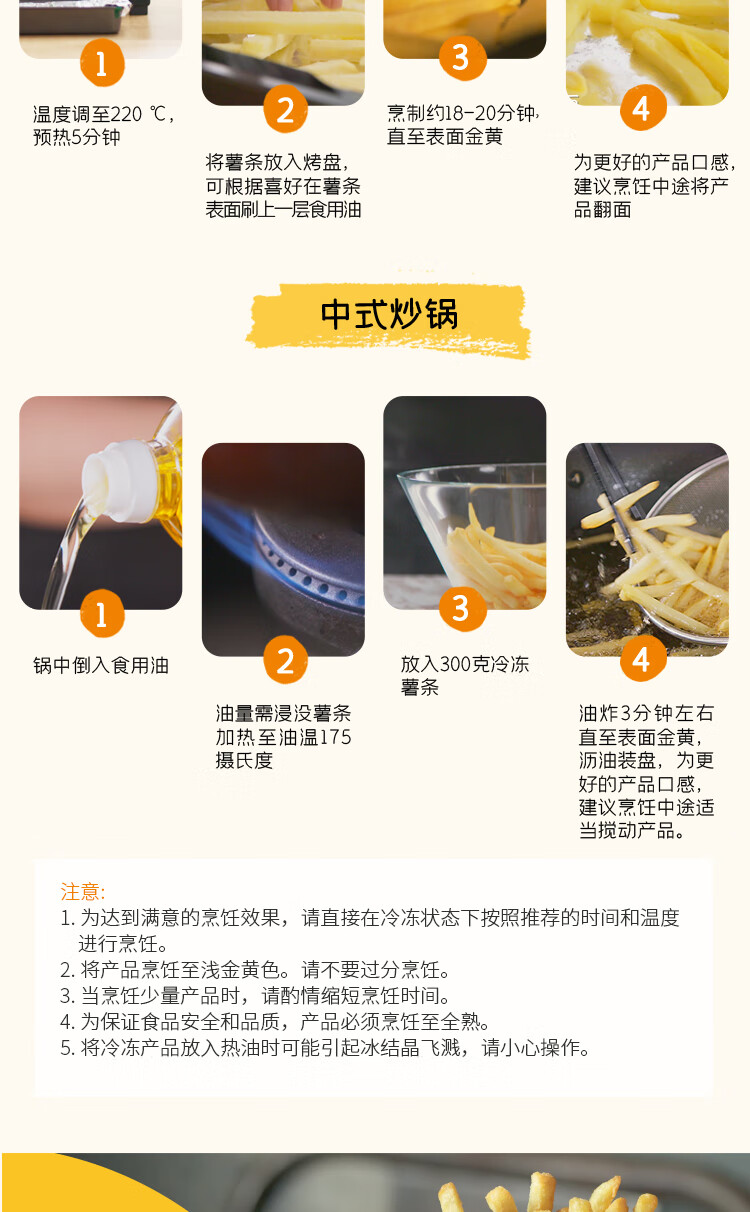 1

温度调至220 ℃，预热5分钟

2

将薯条放入烤盘，可根据喜好在薯条表面刷上一层食用油

3

烹制约18-20分钟，直至表面金黄

4

为更好的产品口感，建议烹饪中途将产品翻面

中式炒锅

1

锅中倒入食用油

2

油量需浸没薯条加热至油温175摄氏度

3

放入300克冷冻薯条

4

油炸3分钟左右直至表面金黄，沥油装盘，为更好的产品口感，建议烹饪中途适当搅动产品。

注意:
1. 为达到满意的烹饪效果，请直接在冷冻状态下按照推荐的时间和温度进行烹饪。
2. 将产品烹饪至浅金黄色。请不要过分烹饪。
3. 当烹饪少量产品时，请酌情缩短烹饪时间。
4. 为保证食品安全和品质，产品必须烹饪至全熟。
5. 将冷冻产品放入热油时可能引起冰结晶飞溅，请小心操作。