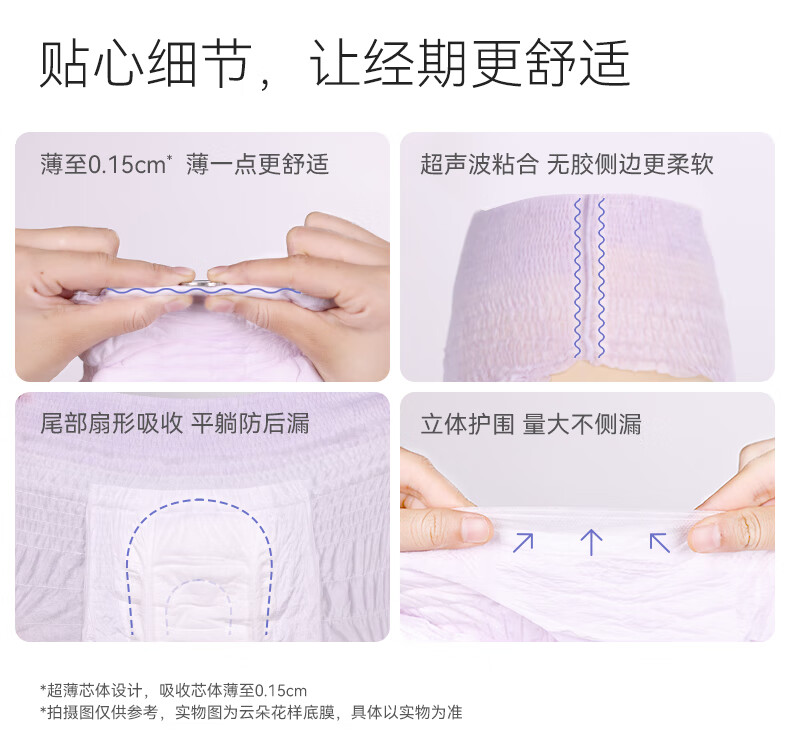 贴心细节，让经期更舒适

薄至0.15cm* 薄一点更舒适

超声波粘合 无胶侧边更柔软

尾部扇形吸收 平躺防后漏

立体护围 量大不侧漏

*超薄芯体设计，吸收芯体薄至0.15cm
*拍摄图仅供参考，实物图为云朵花样底膜，具体以实物为准