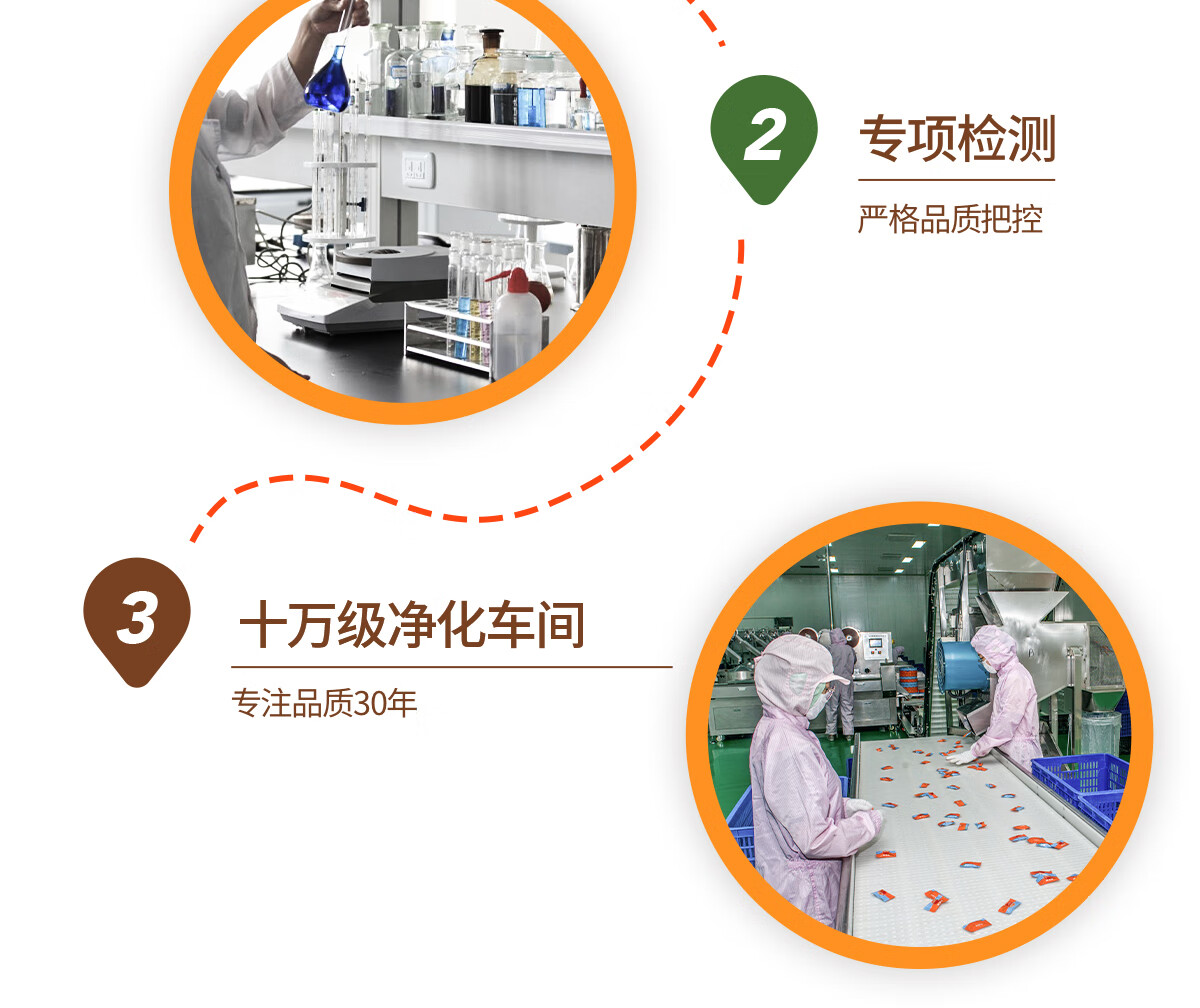 2

专项检测

严格品质把控

3

十万级净化车间

专注品质30年