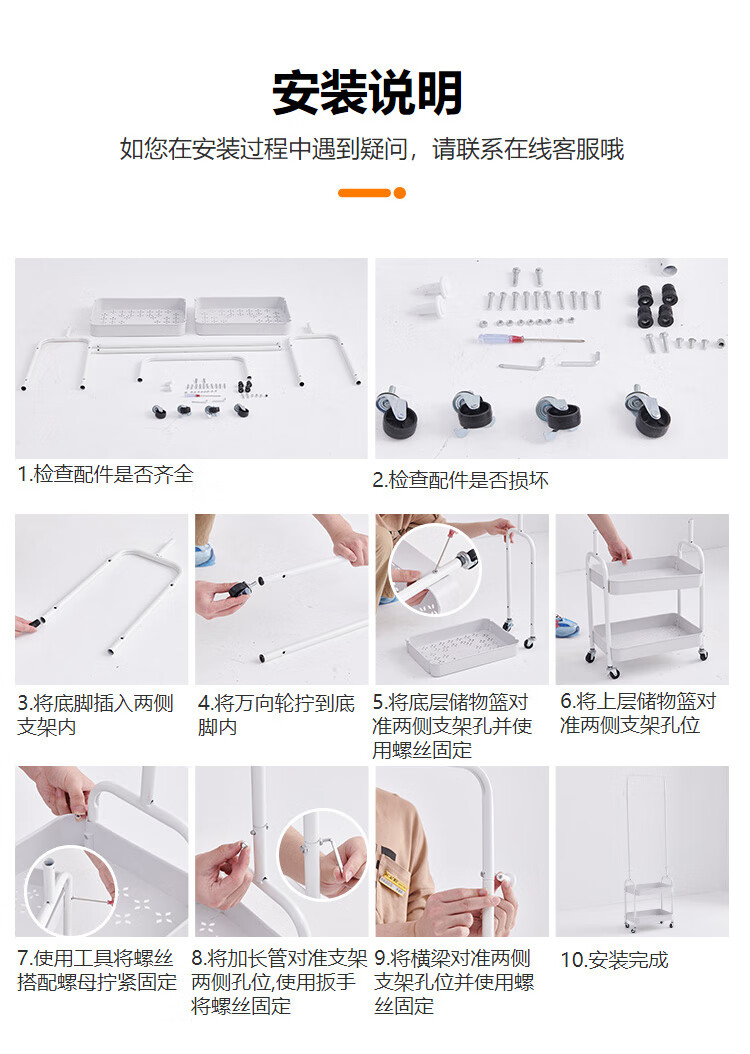 安装说明

如您在安装过程中遇到疑问，请联系在线客服哦

1.检查配件是否齐全

2.检查配件是否损坏

3.将底脚插入两侧支架内

4.将万向轮拧到底脚内

5.将底层储物篮对准两侧支架孔并使用螺丝固定

6.将上层储物篮对准两侧支架孔位

7.使用工具将螺丝搭配螺母拧紧固定

8.将加长管对准支架两侧孔位,使用扳手将螺丝固定

9.将横梁对准两侧支架孔位并使用螺丝固定

10.安装完成