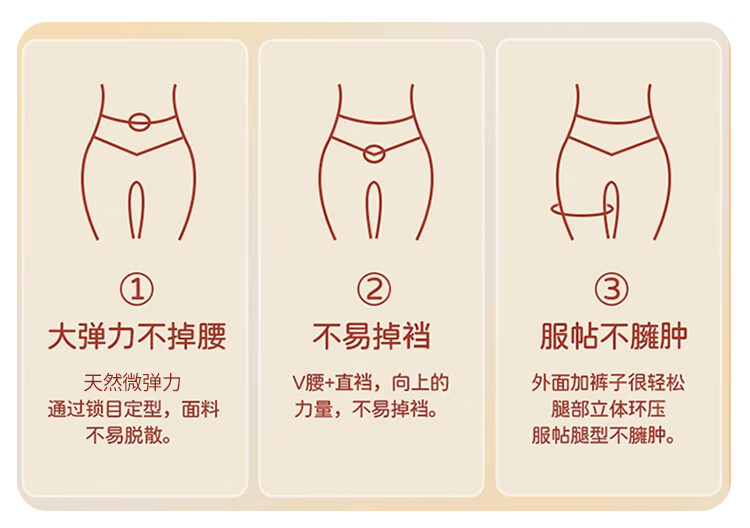 ①
大弹力不掉腰
天然微弹力
通过锁目定型，面料
不易脱散。

②
不易掉裆
V腰+直裆，向上的
力量，不易掉裆。

③
服帖不臃肿
外面加裤子很轻松
腿部立体环压
服帖腿型不臃肿。