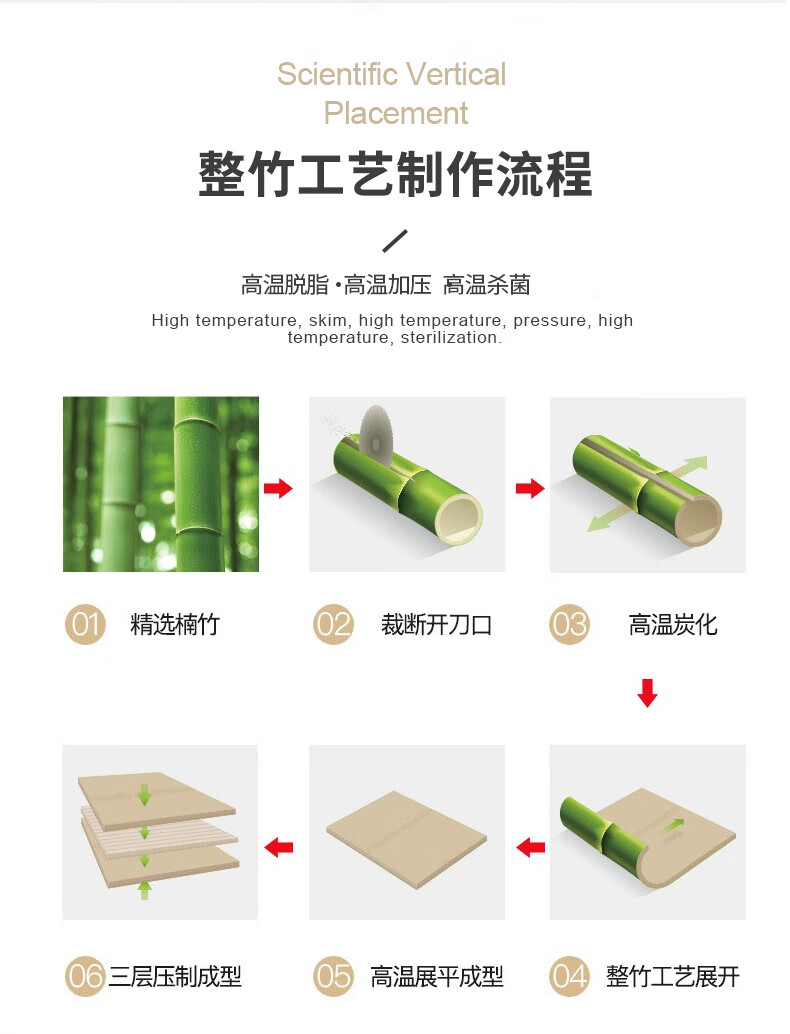 Scientific Vertical Placement

整竹工艺制作流程

高温脱脂 •高温加压 高温杀菌

High temperature, skim, high temperature, pressure, high temperature, sterilization.

01 精选楠竹

02 裁断开刀口

03 高温炭化

06 三层压制成型

05 高温展平成型

04 整竹工艺展开