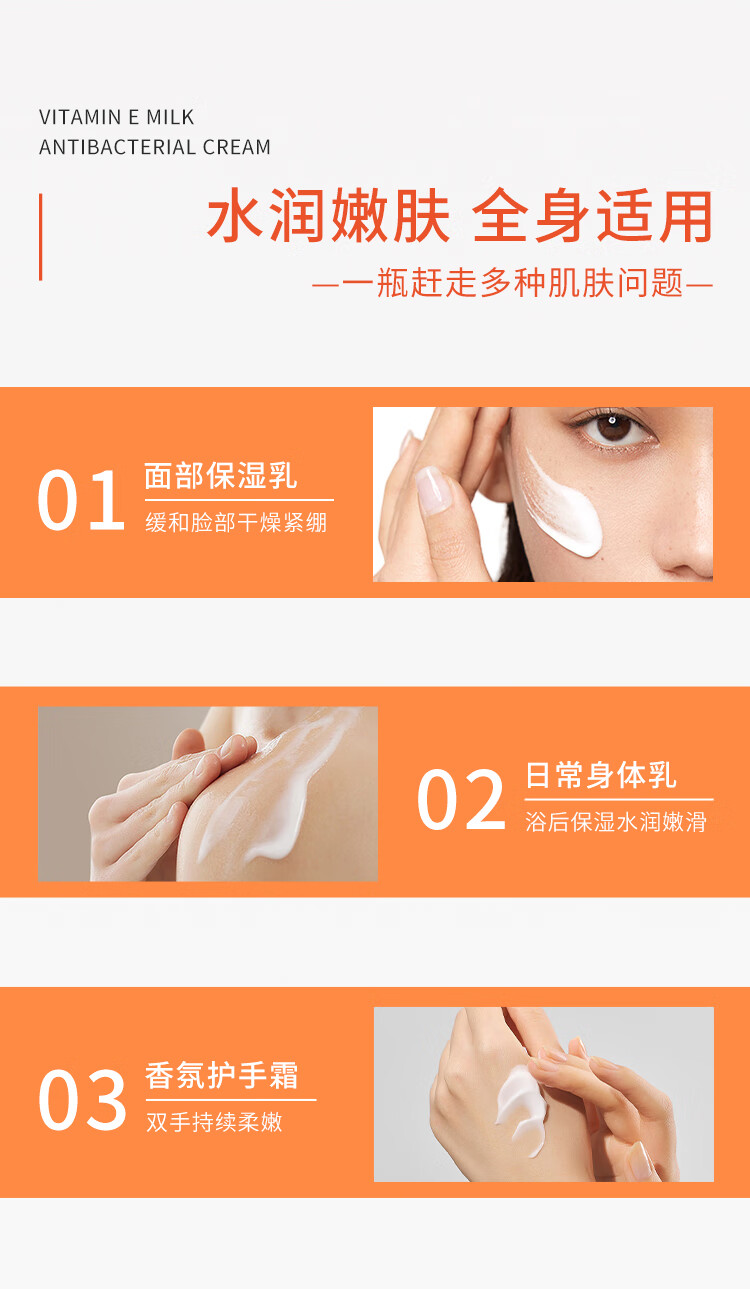 VITAMIN E MILK
ANTIBACTERIAL CREAM

水润嫩肤 全身适用

—一瓶赶走多种肌肤问题—

01 面部保湿乳
缓和脸部干燥紧绷

02 日常身体乳
浴后保湿水润嫩滑

03 香氛护手霜
双手持续柔嫩