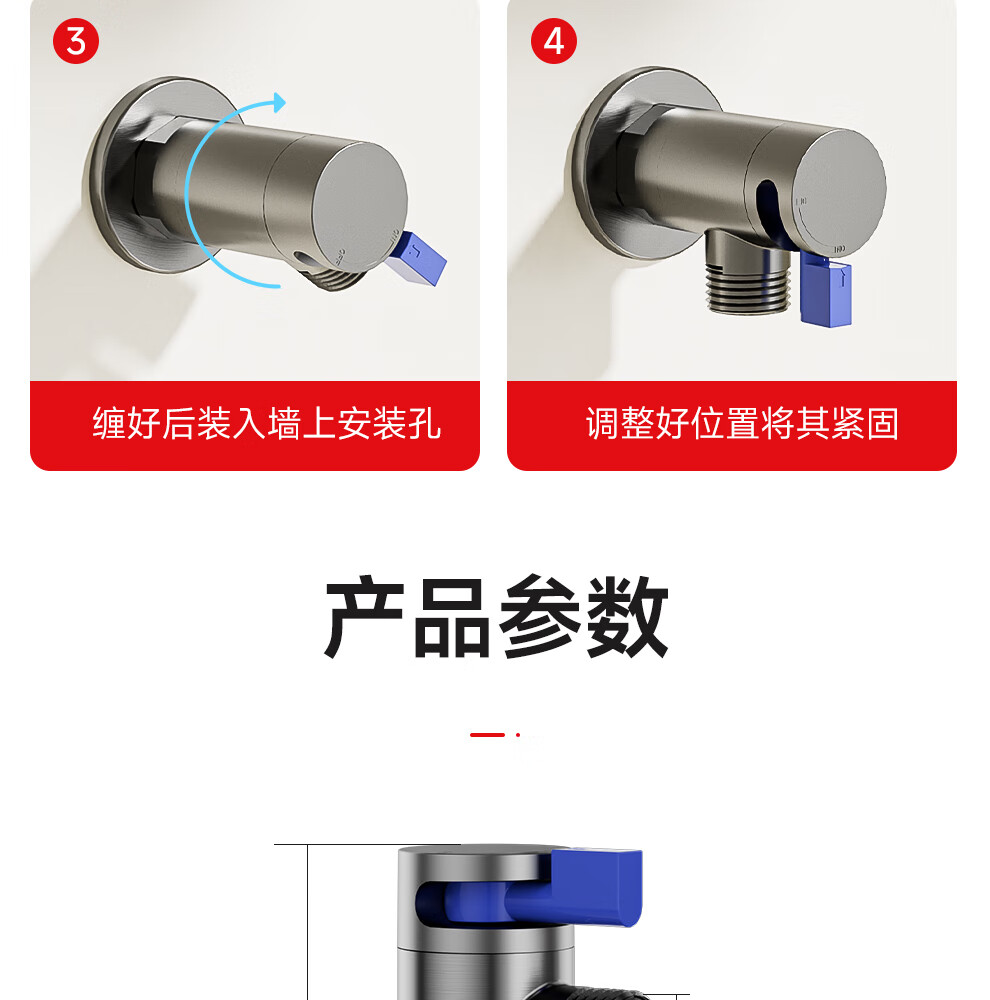 3

缠好后装入墙上安装孔

4

调整好位置将其紧固

产品参数