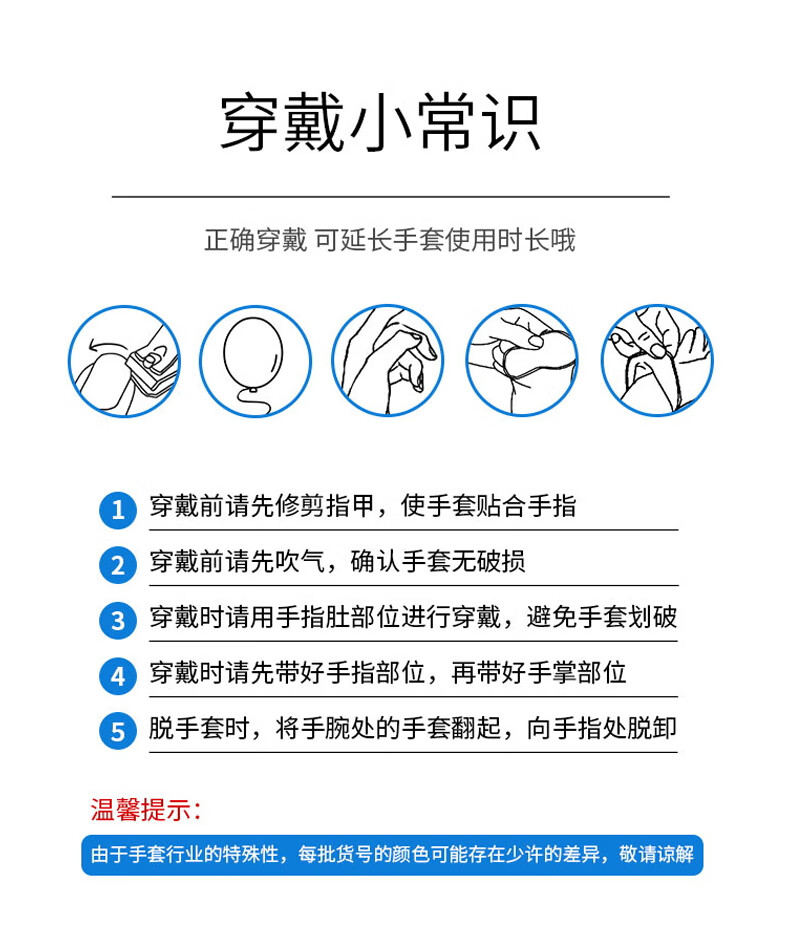 穿戴小常识

正确穿戴 可延长手套使用时长哦

1 穿戴前请先修剪指甲，使手套贴合手指

2 穿戴前请先吹气，确认手套无破损

3 穿戴时请用手指肚部位进行穿戴，避免手套划破

4 穿戴时请先带好手指部位，再带好手掌部位

5 脱手套时，将手腕处的手套翻起，向手指处脱卸

温馨提示：

由于手套行业的特殊性，每批货号的颜色可能存在少许的差异，敬请谅解