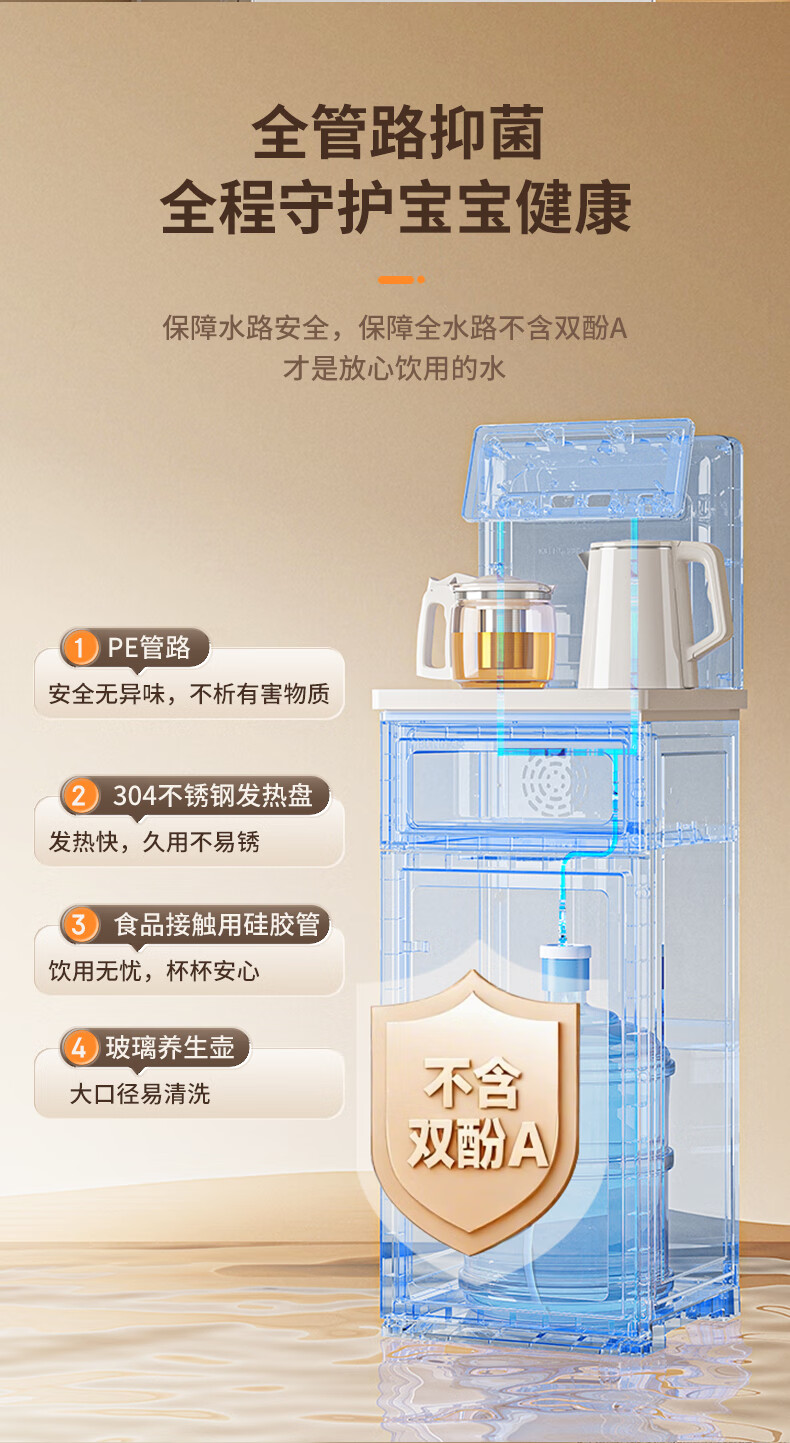 全管路抑菌
全程守护宝宝健康

保障水路安全，保障全水路不含双酚A
才是放心饮用的水

1 PE管路
安全无异味，不析有害物质

2 304不锈钢发热盘
发热快，久用不易锈

3 食品接触用硅胶管
饮用无忧，杯杯安心

4 玻璃养生壶
大口径易清洗

不含
双酚A