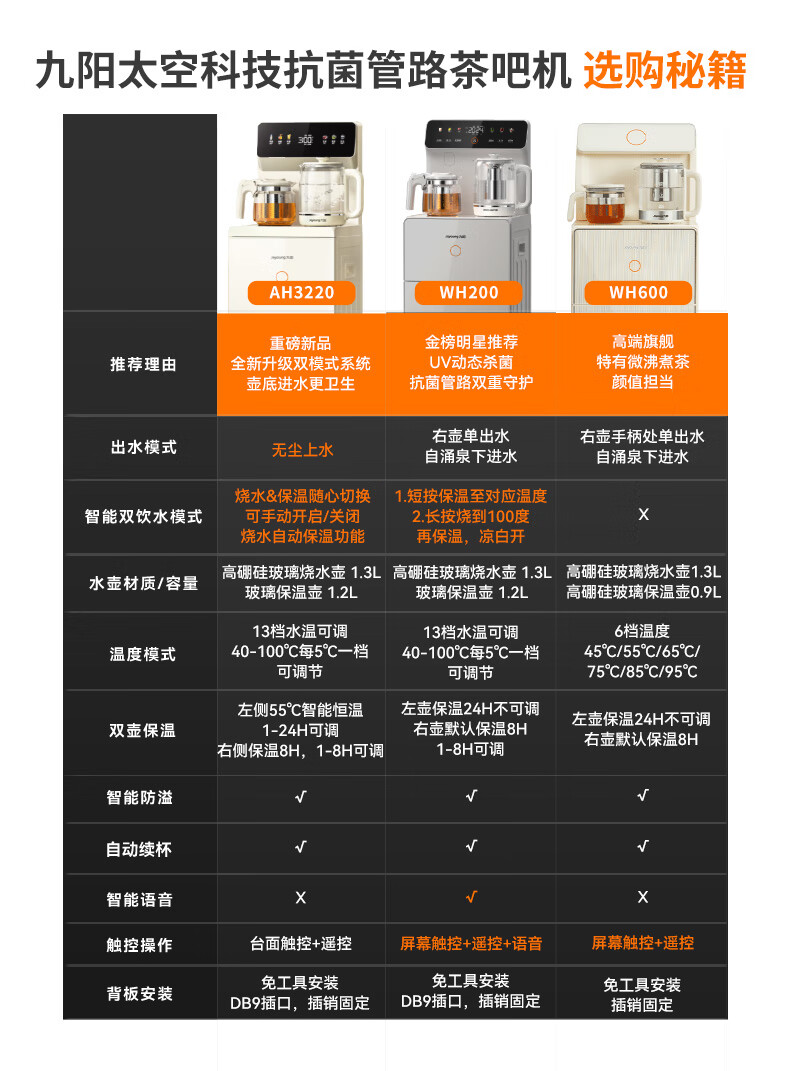 九阳太空科技抗菌管路茶吧机 选购秘籍

|  | AH3220 | WH200 | WH600 |
|---|---|---|---|
| 推荐理由 | 重磅新品 全新升级双模式系统 壶底进水更卫生 | 金榜明星推荐 UV动态杀菌 抗菌管路双重守护 | 高端旗舰 特有微沸煮茶 颜值担当 |
| 出水模式 | 无尘上水 | 右壶单出水 自涌泉下进水 | 右壶手柄处单出水 自涌泉下进水 |
| 智能双饮水模式 | 烧水&保温随心切换 可手动开启/关闭 烧水自动保温功能 | 1.短按保温至对应温度 2.长按烧到100度 再保温，凉白开 | X |
| 水壶材质/容量 | 高硼硅玻璃烧水壶 1.3L 玻璃保温壶 1.2L | 高硼硅玻璃烧水壶 1.3L 玻璃保温壶 1.2L | 高硼硅玻璃烧水壶1.3L 高硼硅玻璃保温壶0.9L |
| 温度模式 | 13档水温可调 40-100℃每5℃一档 可调节 | 13档水温可调 40-100℃每5℃一档 可调节 | 6档温度 45℃/55℃/65℃/ 75℃/85℃/95℃ |
| 双壶保温 | 左侧55℃智能恒温 1-24H可调 右侧保温8H，1-8H可调 | 左壶保温24H不可调 右壶默认保温8H 1-8H可调 | 左壶保温24H不可调 右壶默认保温8H |
| 智能防溢 | √ | √ | √ |
| 自动续杯 | √ | √ | √ |
| 智能语音 | X | √ | X |
| 触控操作 | 台面触控+遥控 | 屏幕触控+遥控+语音 | 屏幕触控+遥控 |
| 背板安装 | 免工具安装 DB9插口，插销固定 | 免工具安装 DB9插口，插销固定 | 免工具安装 插销固定 |