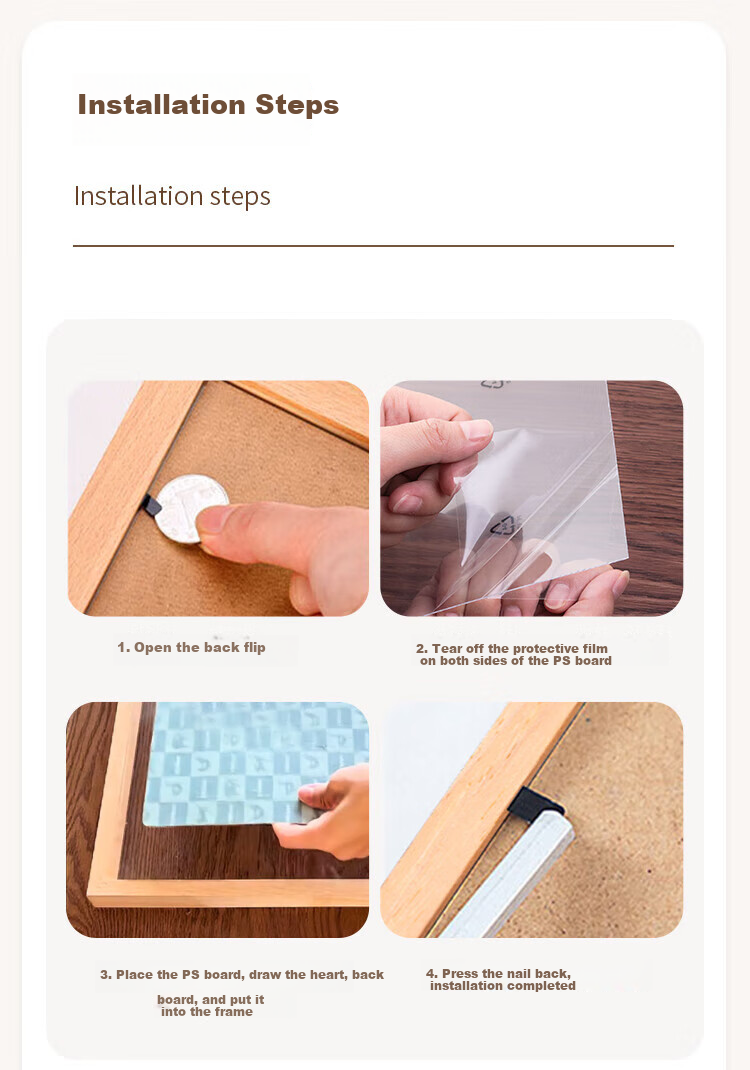 Installation Steps

Installation steps

1. Open the back flip

2. Tear off the protective film on both sides of the PS board

3. Place the PS board, draw the heart, back board, and put it into the frame

4. Press the nail back, installation completed