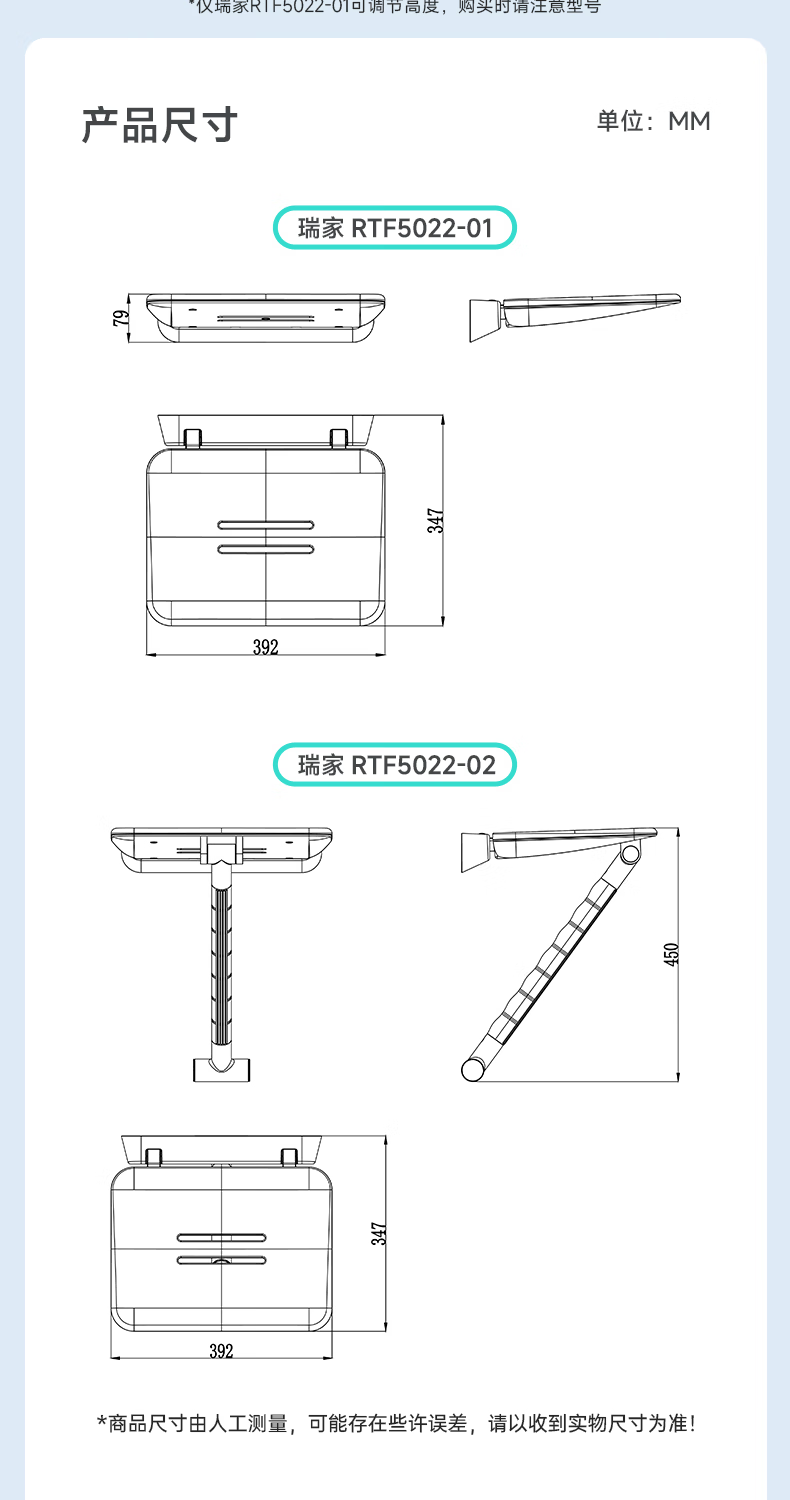 *仅瑞家RTF5022-01可调节高度，购买时请注意型号

产品尺寸

单位：MM

瑞家 RTF5022-01

79

347

392

瑞家 RTF5022-02

450

347

392

*商品尺寸由人工测量，可能存在些许误差，请以收到实物尺寸为准！