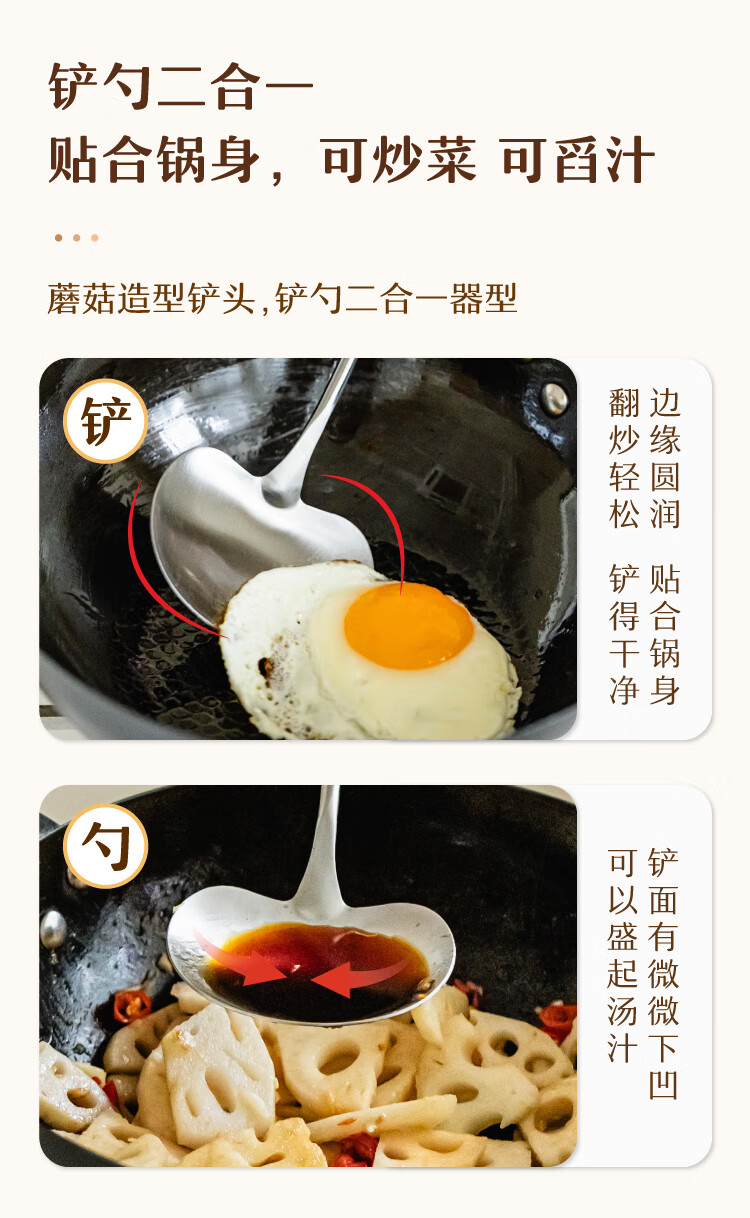 铲勺二合一
贴合锅身，可炒菜 可舀汁

蘑菇造型铲头，铲勺二合一器型

铲

边缘圆润
翻炒轻松

贴合锅身
铲得干净

勺

铲面有微微下凹
可以盛起汤汁