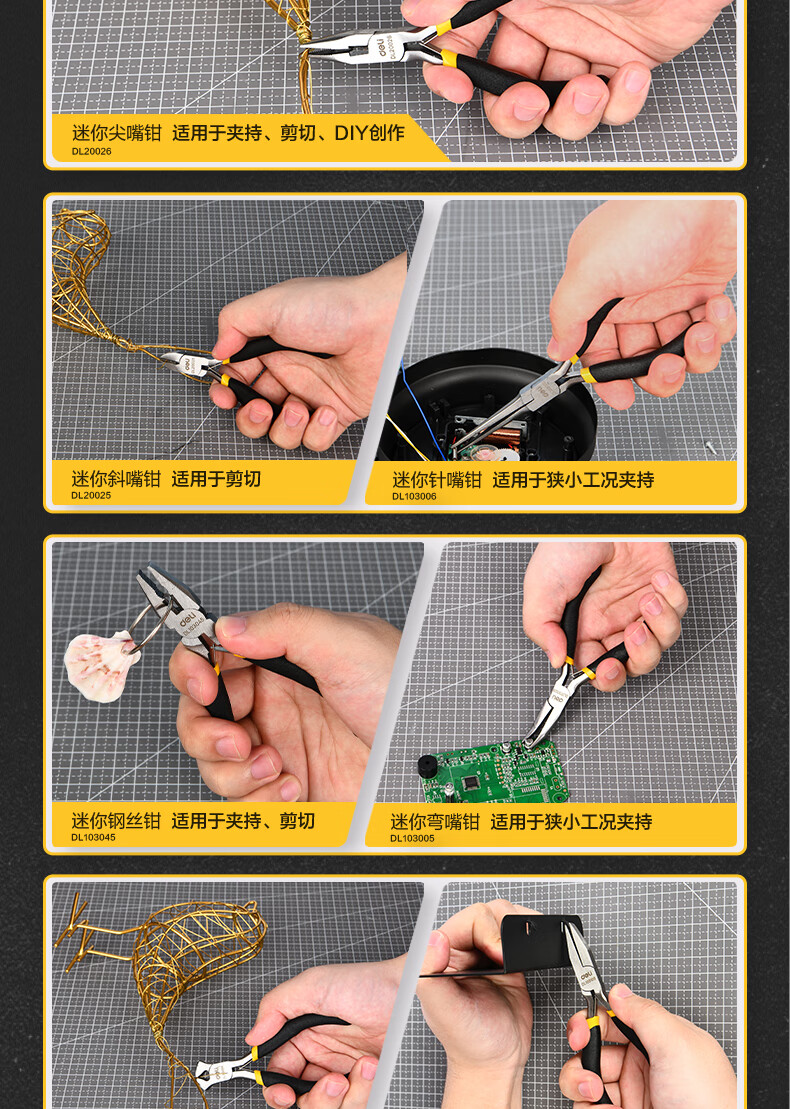 迷你尖嘴钳 适用于夹持、剪切、DIY创作
DL20026

迷你斜嘴钳 适用于剪切
DL20025

迷你针嘴钳 适用于狭小工况夹持
DL103006

迷你钢丝钳 适用于夹持、剪切
DL103045

迷你弯嘴钳 适用于狭小工况夹持
DL103005