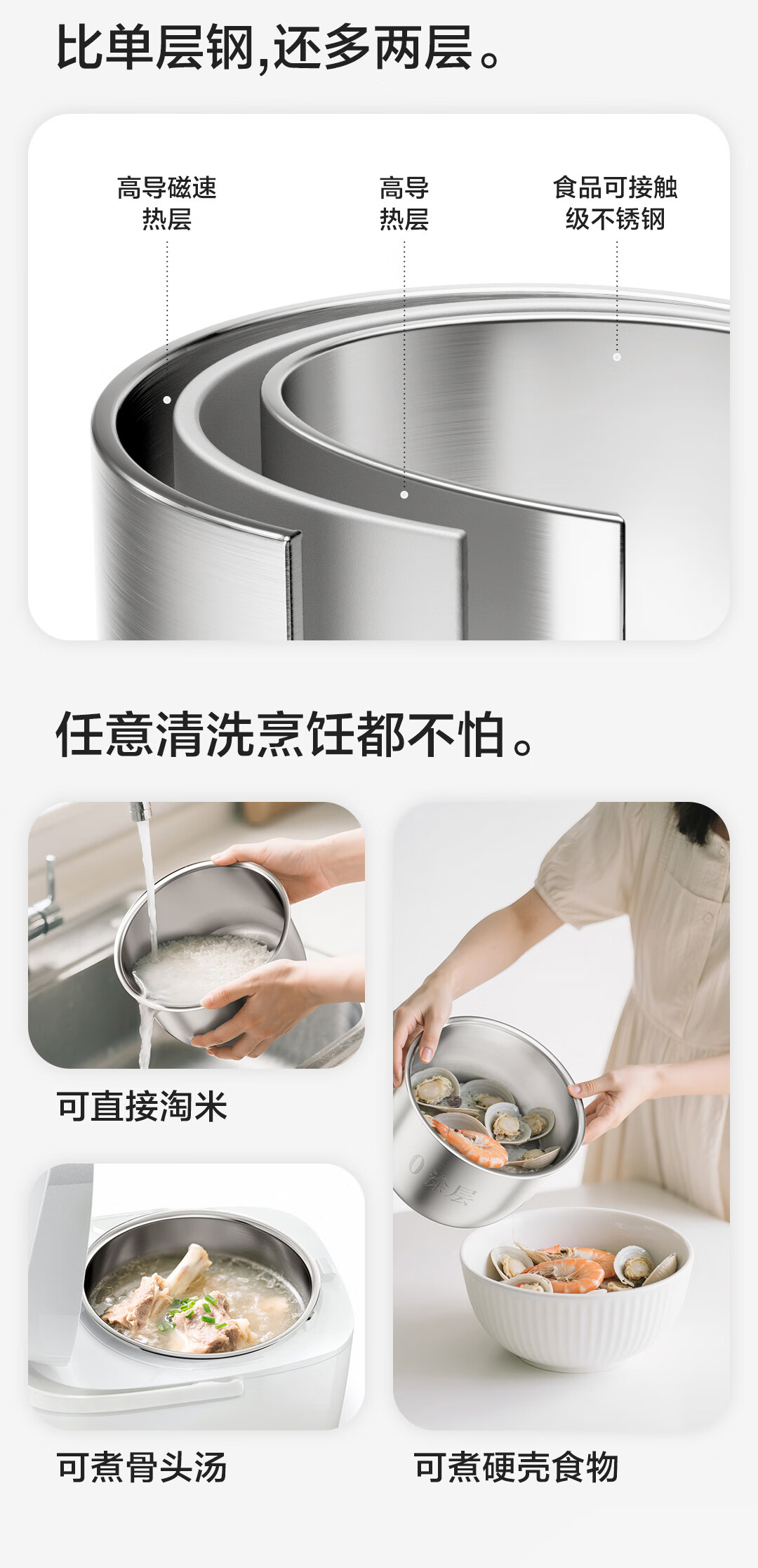 比单层钢,还多两层。

高导磁速热层

高导热层

食品可接触级不锈钢

任意清洗烹饪都不怕。

可直接淘米

0涂层

可煮骨头汤

可煮硬壳食物