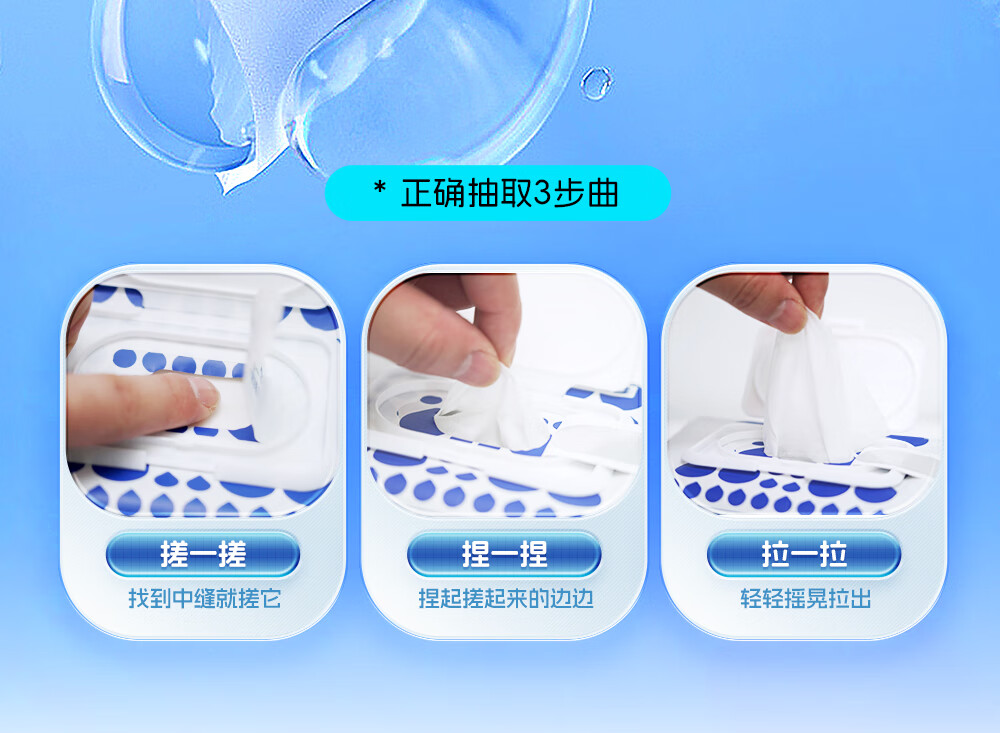 * 正确抽取3步曲

搓一搓
找到中缝就搓它

捏一捏
捏起搓起来的边边

拉一拉
轻轻摇晃拉出