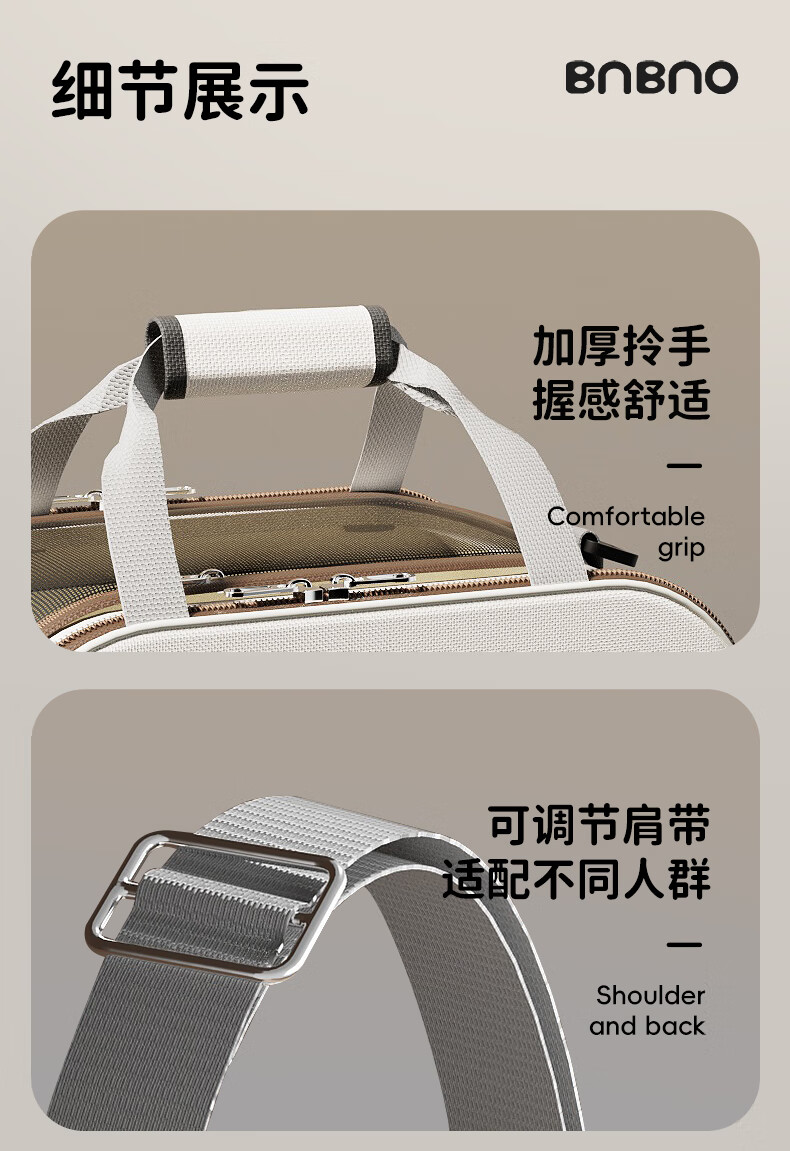 细节展示

BNBNO

加厚拎手
握感舒适

—

Comfortable
grip

可调节肩带
适配不同人群

—

Shoulder
and back