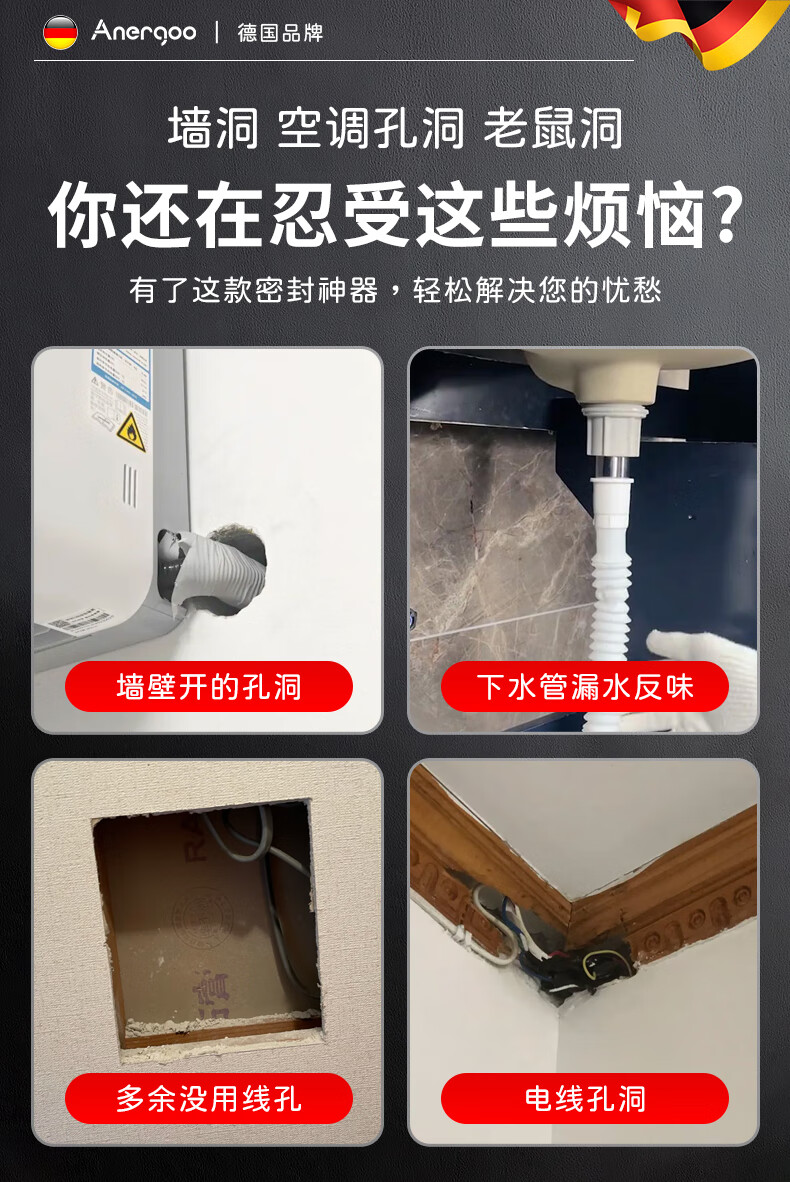 Anergoo | 德国品牌

墙洞 空调孔洞 老鼠洞

你还在忍受这些烦恼?

有了这款密封神器，轻松解决您的忧愁

墙壁开的孔洞

下水管漏水反味

多余没用线孔

电线孔洞