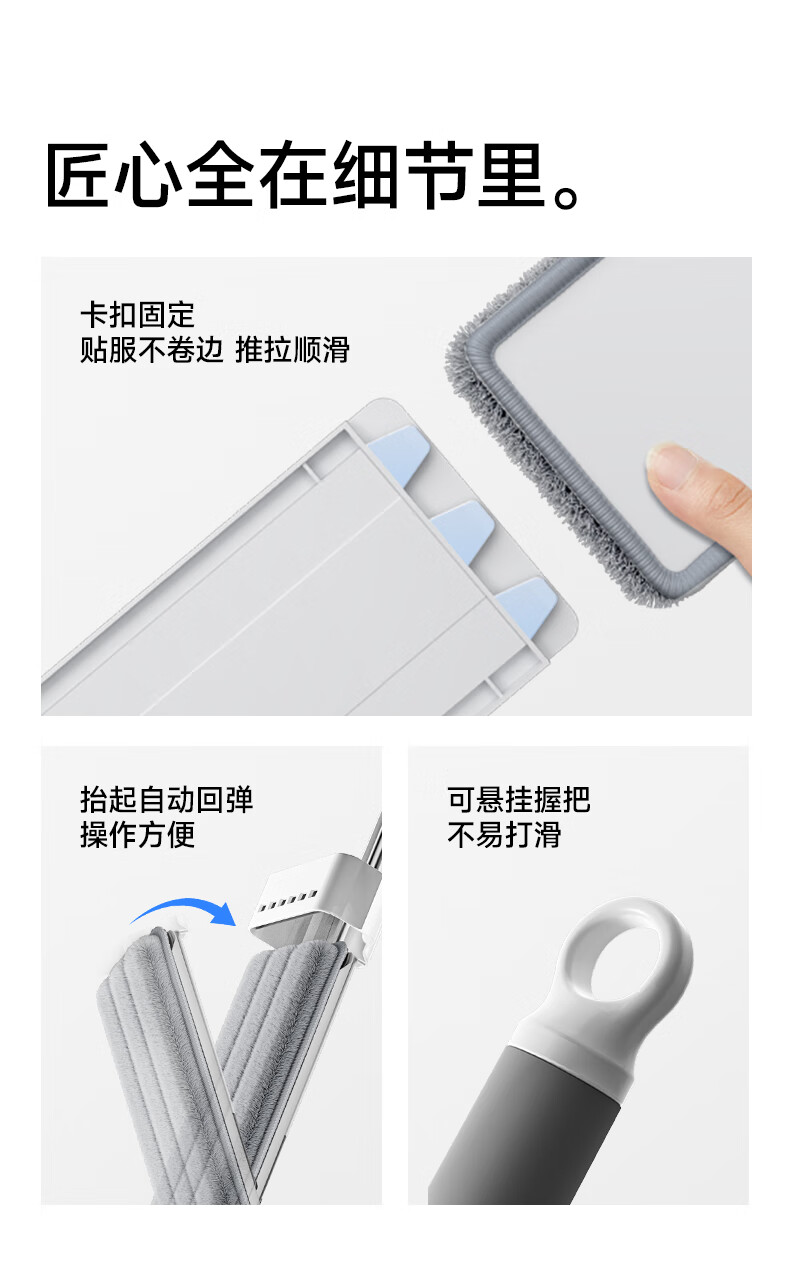 匠心全在细节里。

卡扣固定
贴服不卷边 推拉顺滑

抬起自动回弹
操作方便

可悬挂握把
不易打滑