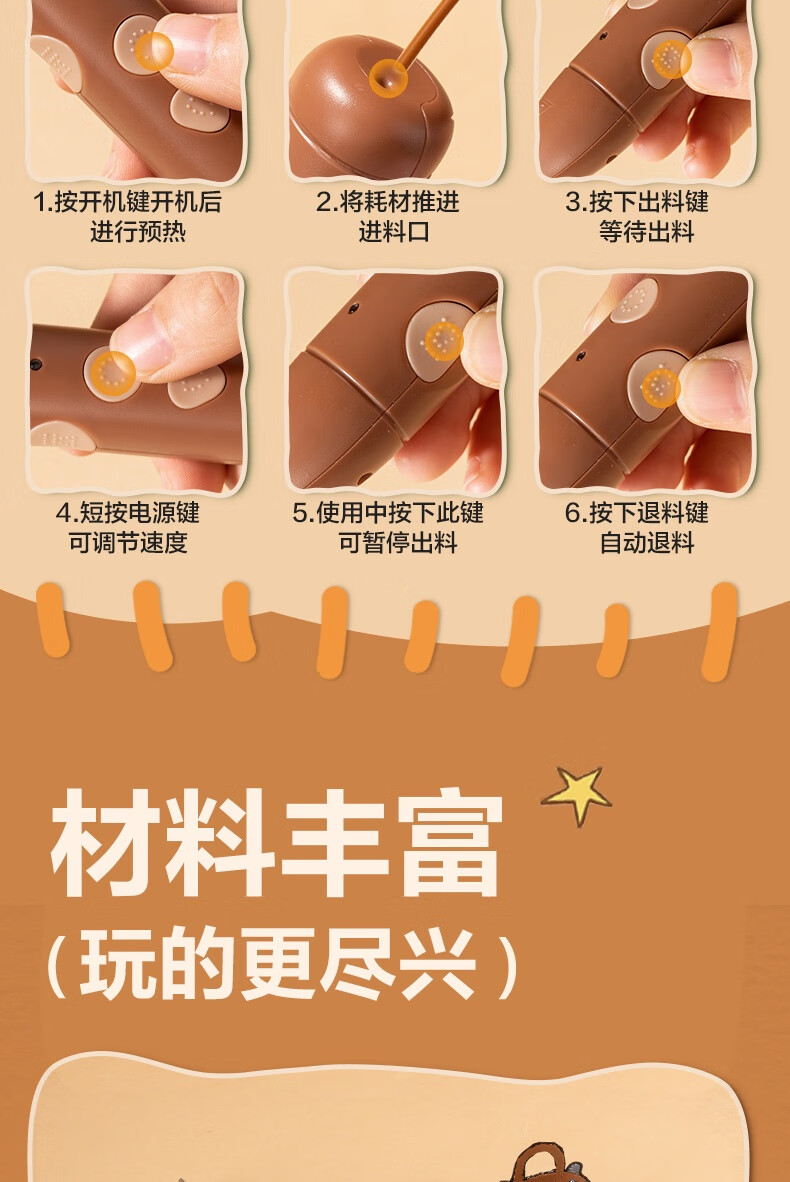 1.按开机键开机后进行预热

2.将耗材推进进料口

3.按下出料键等待出料

4.短按电源键可调节速度

5.使用中按下此键可暂停出料

6.按下退料键自动退料

材料丰富

（玩的更尽兴）