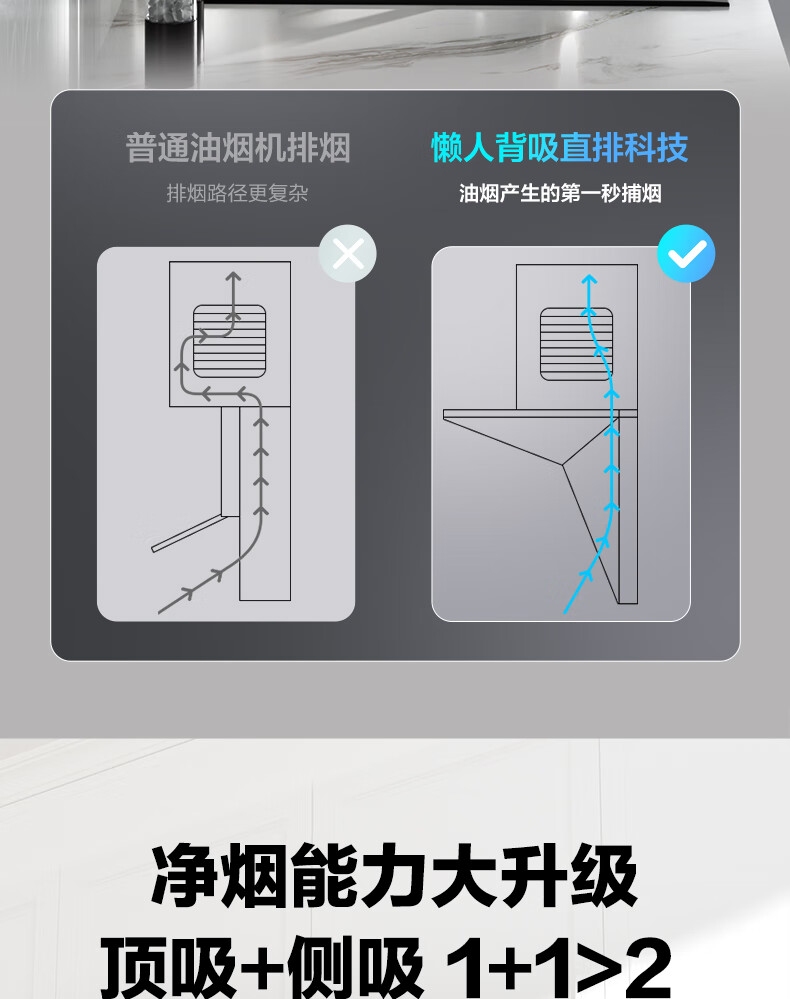 普通油烟机排烟
排烟路径更复杂

懒人背吸直排科技
油烟产生的第一秒捕烟

净烟能力大升级
顶吸+侧吸 1+1>2