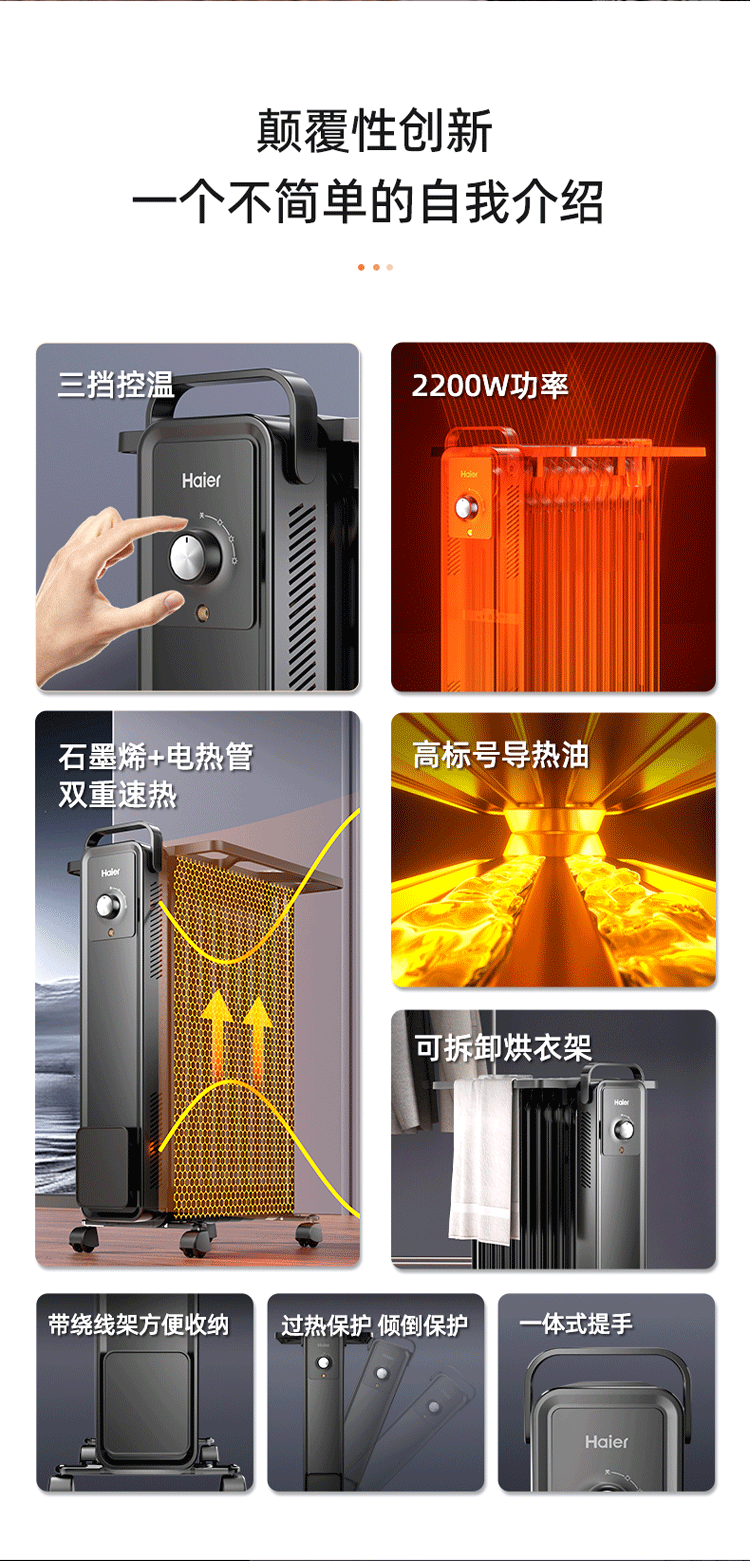 颠覆性创新
一个不简单的自我介绍

三挡控温

Haier

2200W功率

Haier

石墨烯+电热管
双重速热

Haier

高标号导热油

可拆卸烘衣架

Haier

带绕线架方便收纳

过热保护 倾倒保护

Haier

一体式提手

Haier