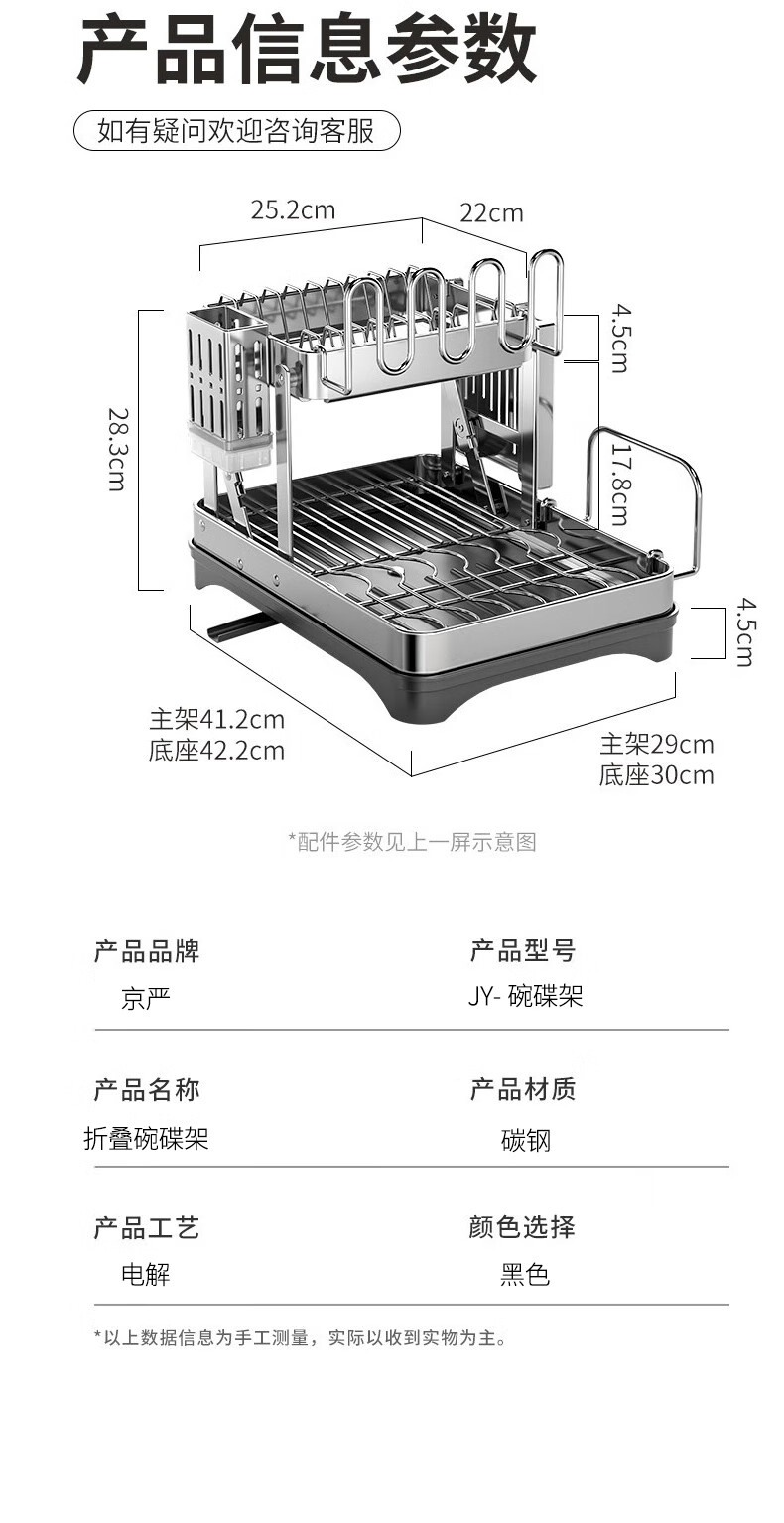 产品信息参数

如有疑问欢迎咨询客服

25.2cm
22cm
4.5cm
28.3cm
17.8cm
4.5cm
主架41.2cm
底座42.2cm
主架29cm
底座30cm

*配件参数见上一屏示意图

产品品牌
京严

产品型号
JY- 碗碟架

产品名称
折叠碗碟架

产品材质
碳钢

产品工艺
电解

颜色选择
黑色

*以上数据信息为手工测量，实际以收到实物为主。