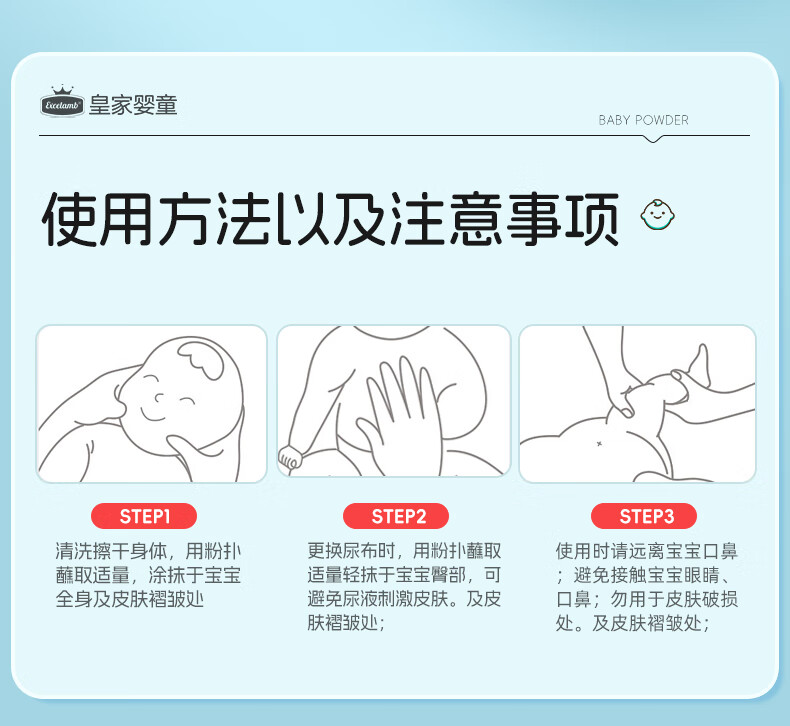 Excelamb 皇家婴童

BABY POWDER

使用方法以及注意事项

STEP1

清洗擦干身体，用粉扑蘸取适量，涂抹于宝宝全身及皮肤褶皱处

STEP2

更换尿布时，用粉扑蘸取适量轻抹于宝宝臀部，可避免尿液刺激皮肤。及皮肤褶皱处；

STEP3

使用时请远离宝宝口鼻；避免接触宝宝眼睛、口鼻；勿用于皮肤破损处。及皮肤褶皱处；