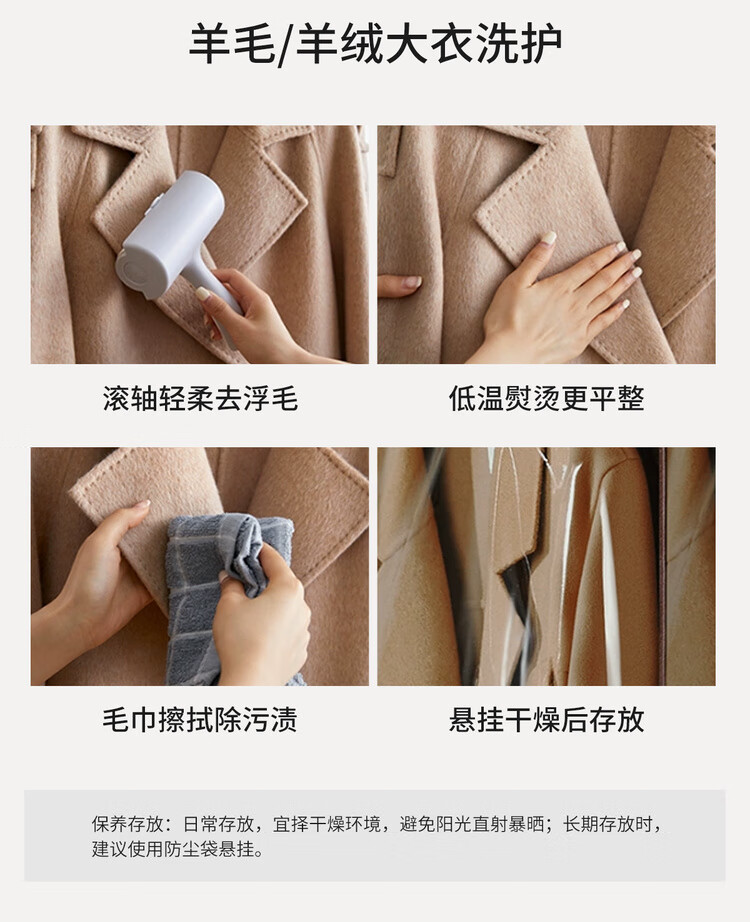 羊毛/羊绒大衣洗护

滚轴轻柔去浮毛

低温熨烫更平整

毛巾擦拭除污渍

悬挂干燥后存放

保养存放：日常存放，宜择干燥环境，避免阳光直射暴晒；长期存放时，建议使用防尘袋悬挂。