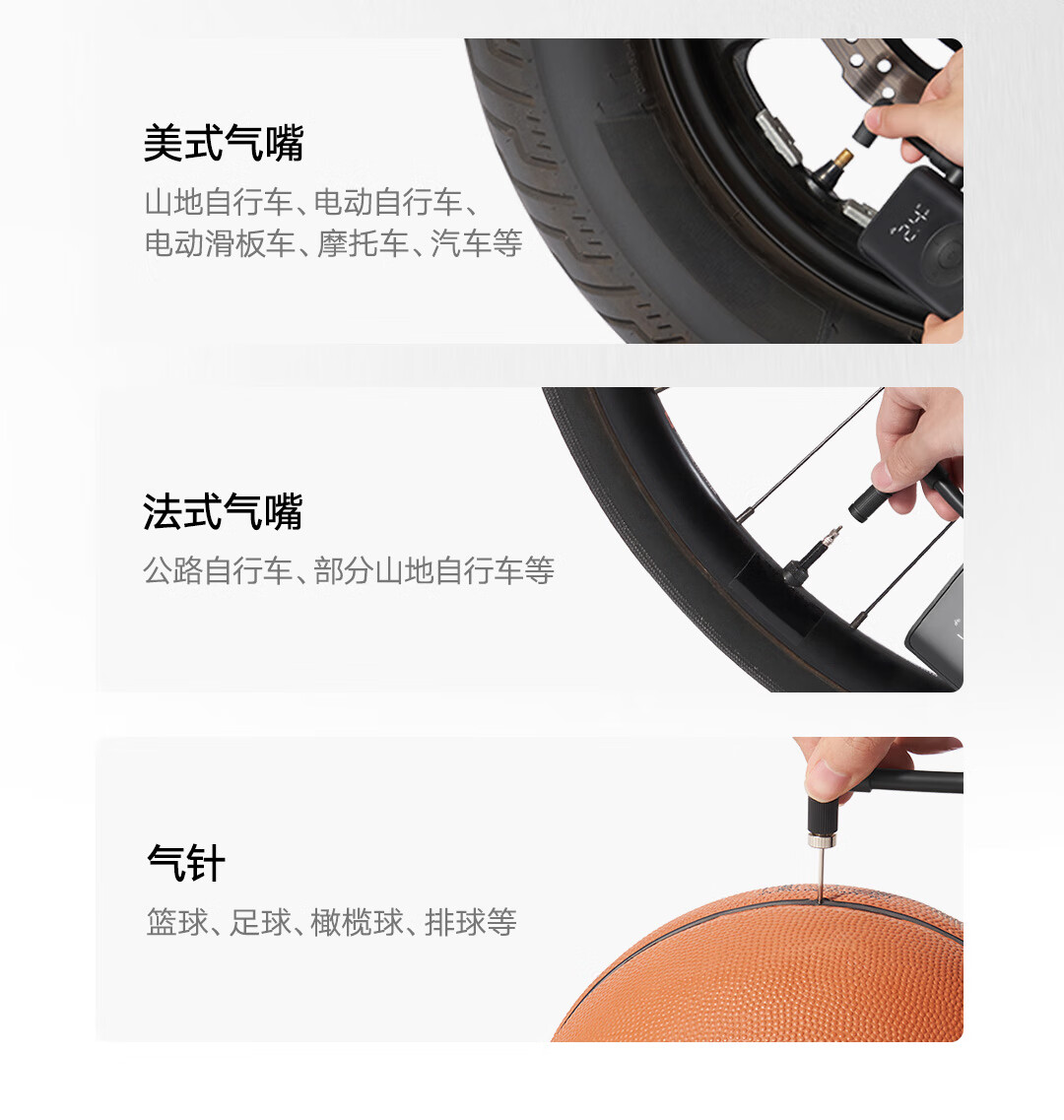 美式气嘴
山地自行车、电动自行车、电动滑板车、摩托车、汽车等

法式气嘴
公路自行车、部分山地自行车等

气针
篮球、足球、橄榄球、排球等