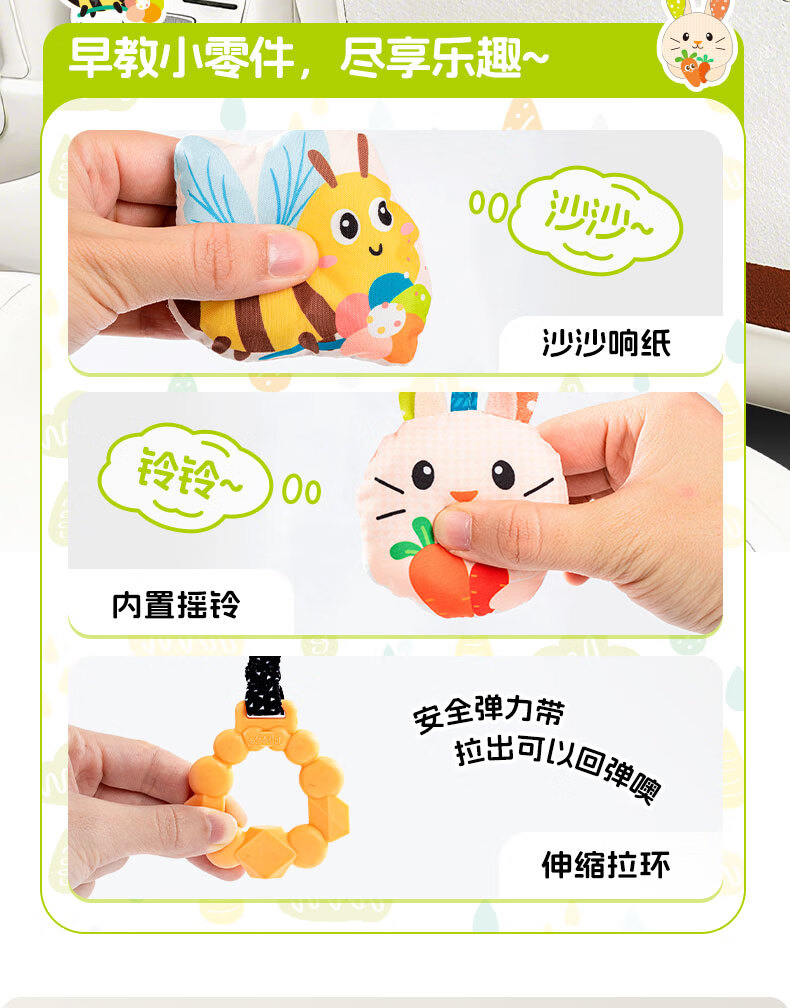 早教小零件，尽享乐趣~

沙沙~

沙沙响纸

铃铃~

内置摇铃

安全弹力带
拉出可以回弹噢

伸缩拉环