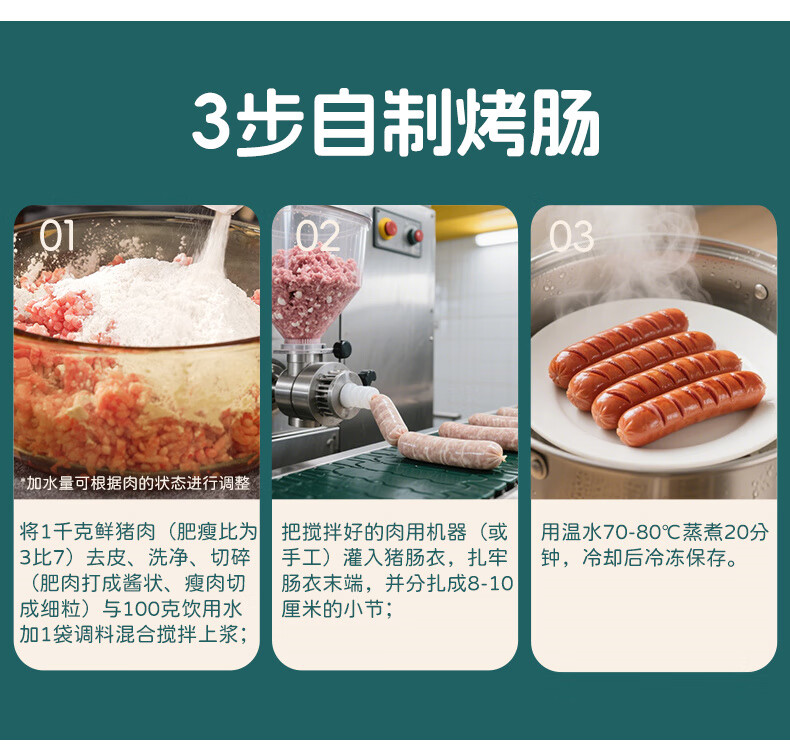 3步自制烤肠

01

*加水量可根据肉的状态进行调整

将1千克鲜猪肉（肥瘦比为3比7）去皮、洗净、切碎（肥肉打成酱状、瘦肉切成细粒）与100克饮用水加1袋调料混合搅拌上浆；

02

把搅拌好的肉用机器（或手工）灌入猪肠衣，扎牢肠衣末端，并分扎成8-10厘米的小节；

03

用温水70-80℃蒸煮20分钟，冷却后冷冻保存。