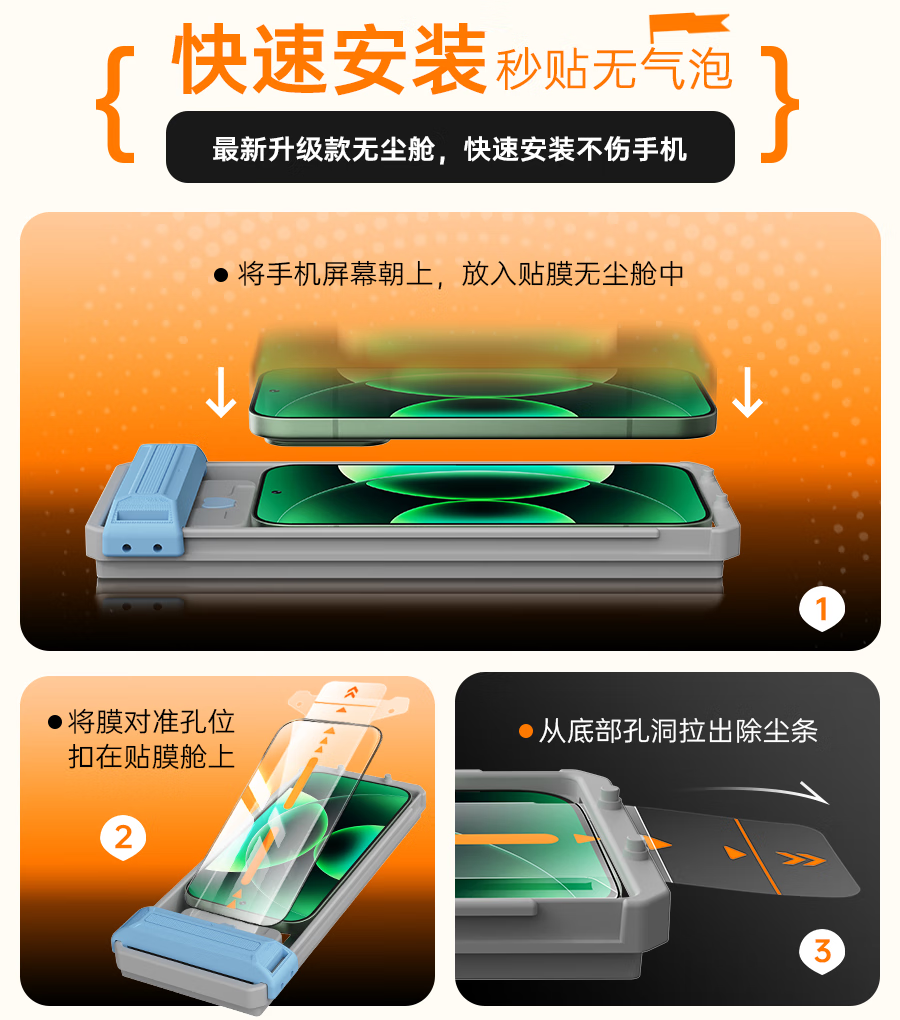 { 快速安装 秒贴无气泡 }

最新升级款无尘舱，快速安装不伤手机

● 将手机屏幕朝上，放入贴膜无尘舱中

1

● 将膜对准孔位
扣在贴膜舱上

2

● 从底部孔洞拉出除尘条

3