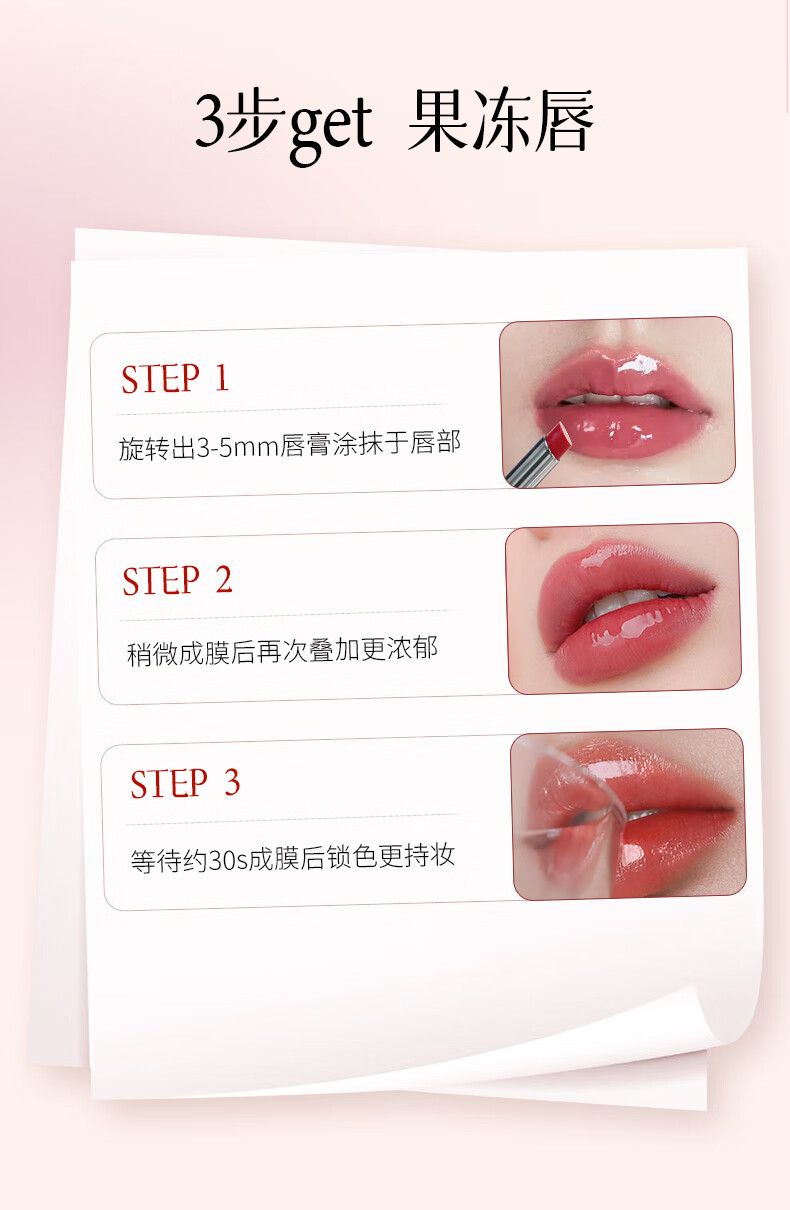 3步get 果冻唇

STEP 1

旋转出3-5mm唇膏涂抹于唇部

STEP 2

稍微成膜后再次叠加更浓郁

STEP 3

等待约30s成膜后锁色更持妆