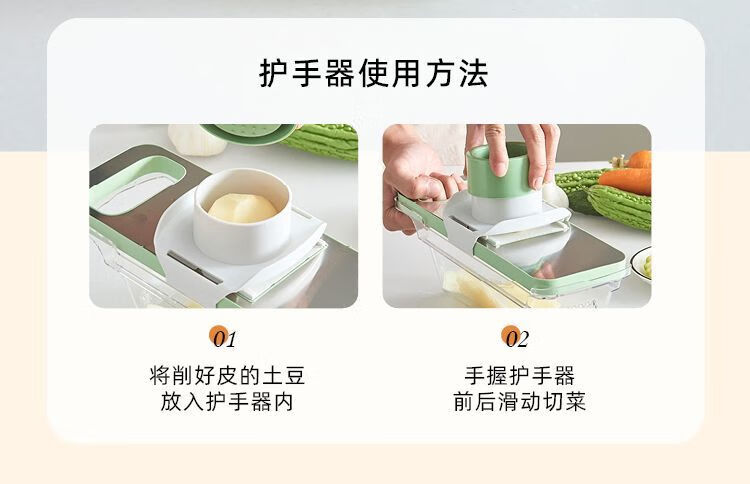 护手器使用方法

01

将削好皮的土豆
放入护手器内

02

手握护手器
前后滑动切菜