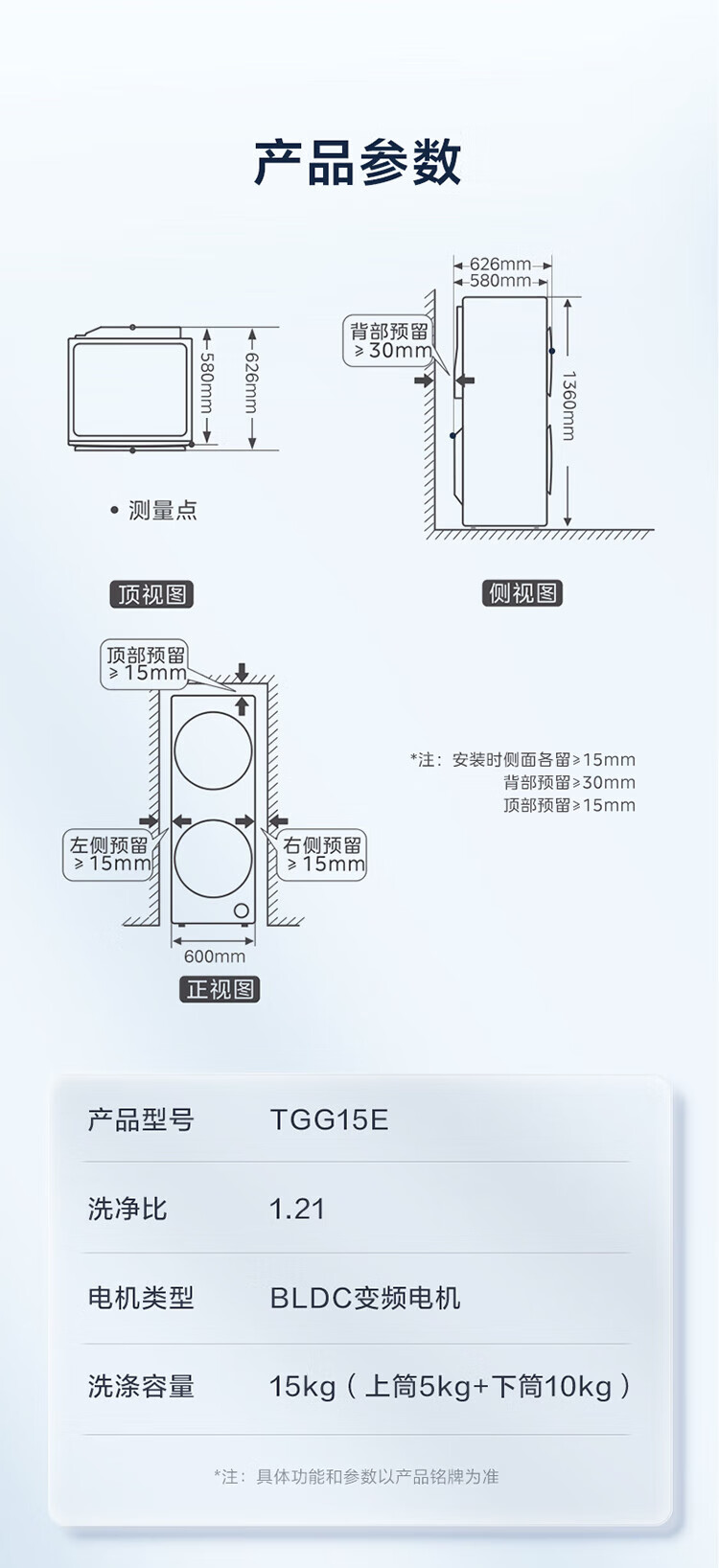 产品参数

580mm
626mm

• 测量点

顶视图

626mm
580mm
背部预留 ≥30mm
1360mm

侧视图

顶部预留 ≥15mm

左侧预留 ≥15mm

右侧预留 ≥15mm

600mm

正视图

*注：安装时侧面各留≥15mm
背部预留≥30mm
顶部预留≥15mm

| 产品型号 | TGG15E |
|---|---|
| 洗净比 | 1.21 |
| 电机类型 | BLDC变频电机 |
| 洗涤容量 | 15kg（上筒5kg+下筒10kg） |

*注：具体功能和参数以产品铭牌为准