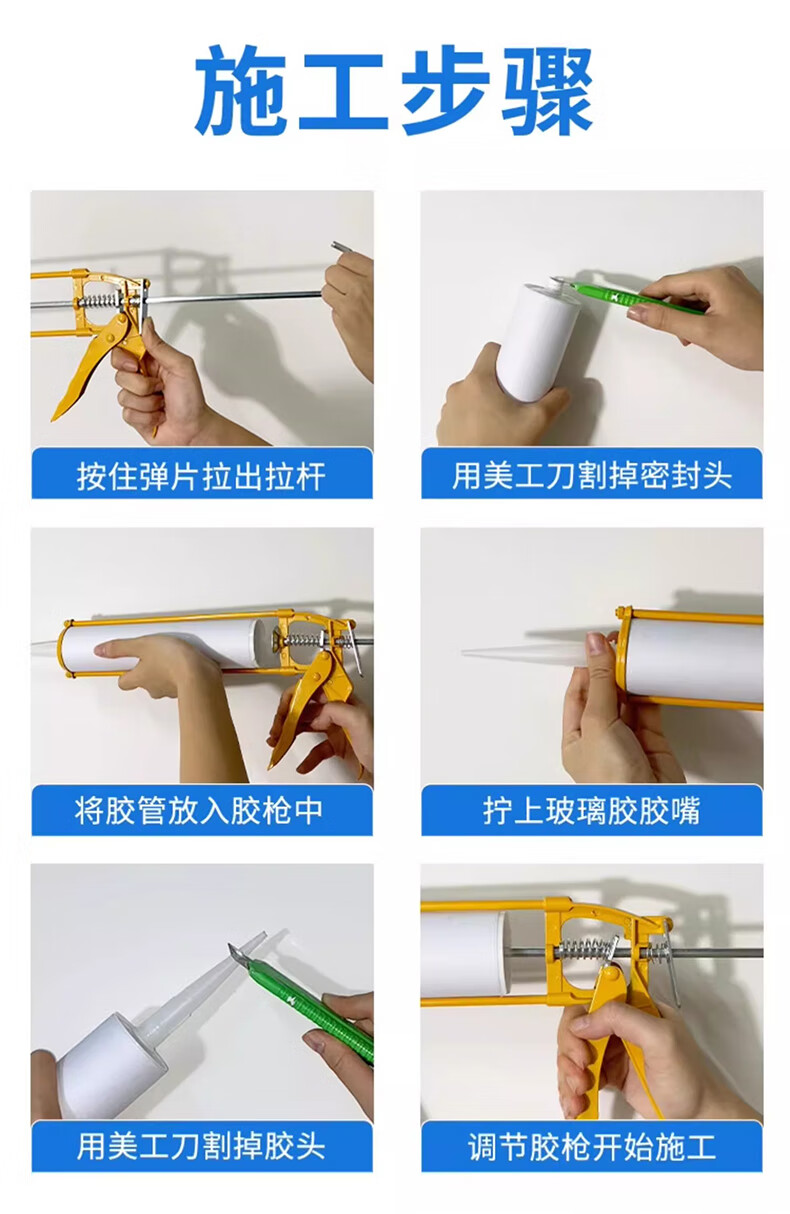 施工步骤

按住弹片拉出拉杆

用美工刀割掉密封头

将胶管放入胶枪中

拧上玻璃胶胶嘴

用美工刀割掉胶头

调节胶枪开始施工