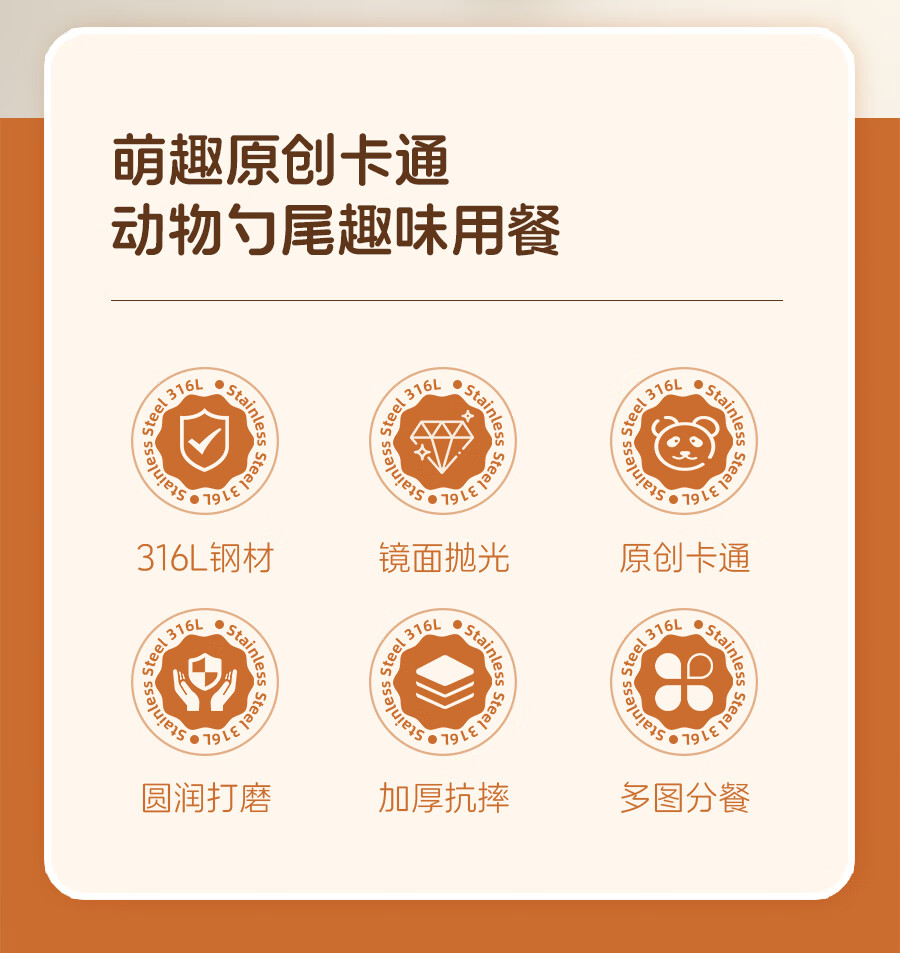 萌趣原创卡通
动物勺尾趣味用餐

Stainless Steel 316L • Stainless Steel 316L •
316L钢材

Stainless Steel 316L • Stainless Steel 316L •
镜面抛光

Stainless Steel 316L • Stainless Steel 316L •
原创卡通

Stainless Steel 316L • Stainless Steel 316L •
圆润打磨

Stainless Steel 316L • Stainless Steel 316L •
加厚抗摔

Stainless Steel 316L • Stainless Steel 316L •
多图分餐