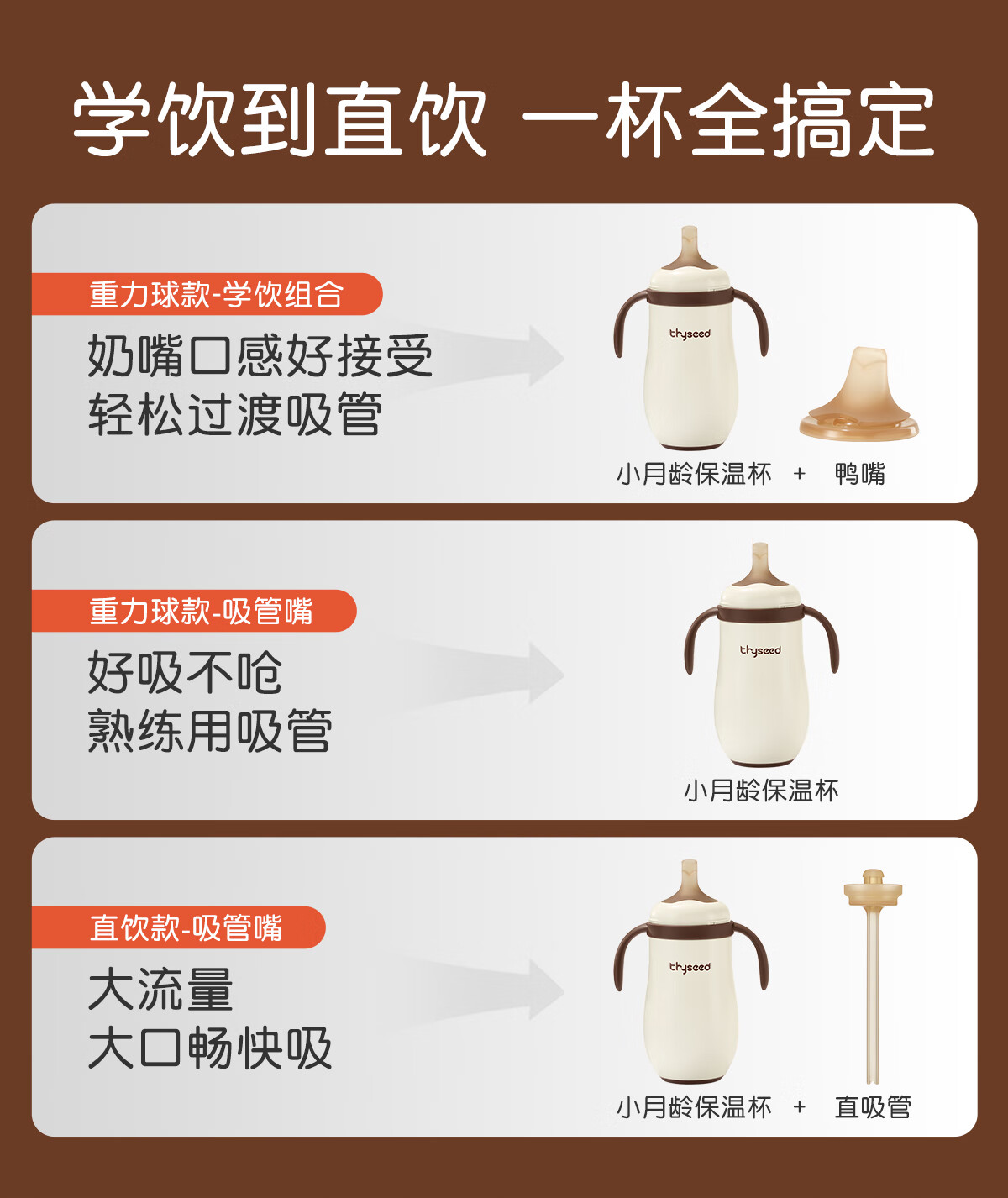 学饮到直饮 一杯全搞定

重力球款-学饮组合

奶嘴口感好接受
轻松过渡吸管

thyseed

小月龄保温杯 + 鸭嘴

重力球款-吸管嘴

好吸不呛
熟练用吸管

thyseed

小月龄保温杯

直饮款-吸管嘴

大流量
大口畅快吸

thyseed

小月龄保温杯 + 直吸管