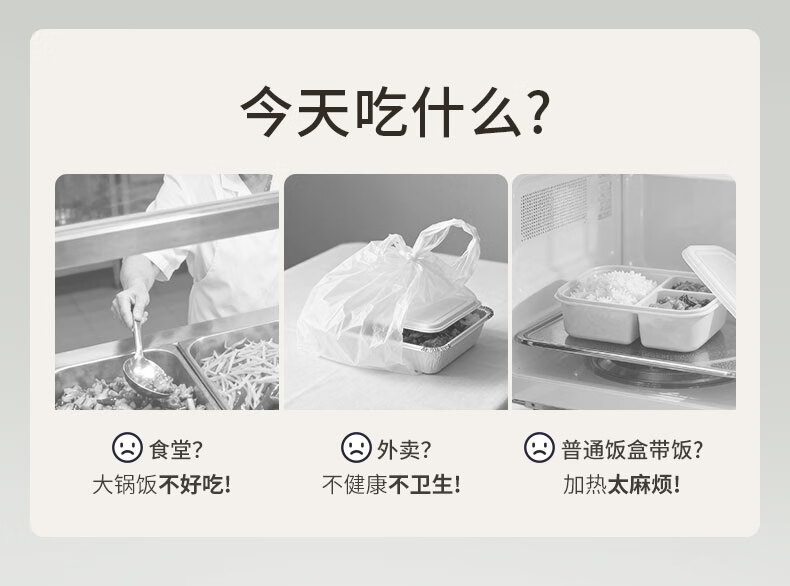 今天吃什么?

食堂?
大锅饭不好吃!

外卖?
不健康不卫生!

普通饭盒带饭?
加热太麻烦!