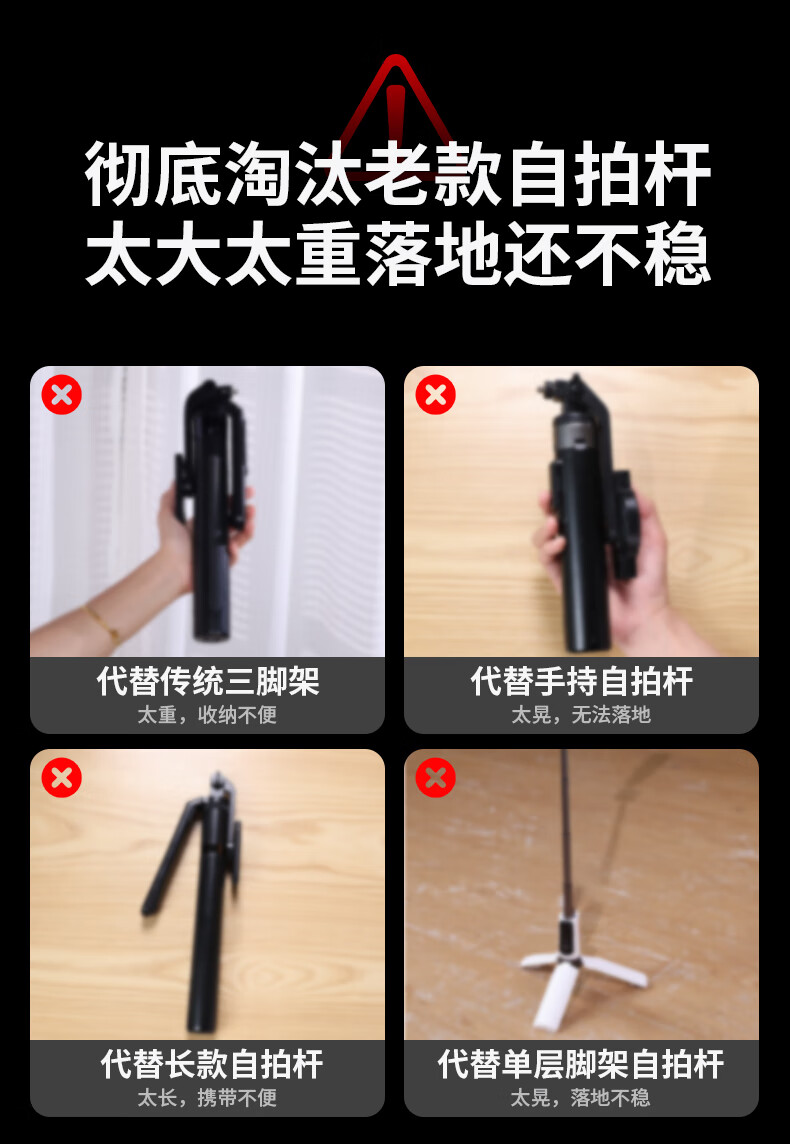 彻底淘汰老款自拍杆
太大太重落地还不稳

代替传统三脚架
太重，收纳不便

代替手持自拍杆
太晃，无法落地

代替长款自拍杆
太长，携带不便

代替单层脚架自拍杆
太晃，落地不稳