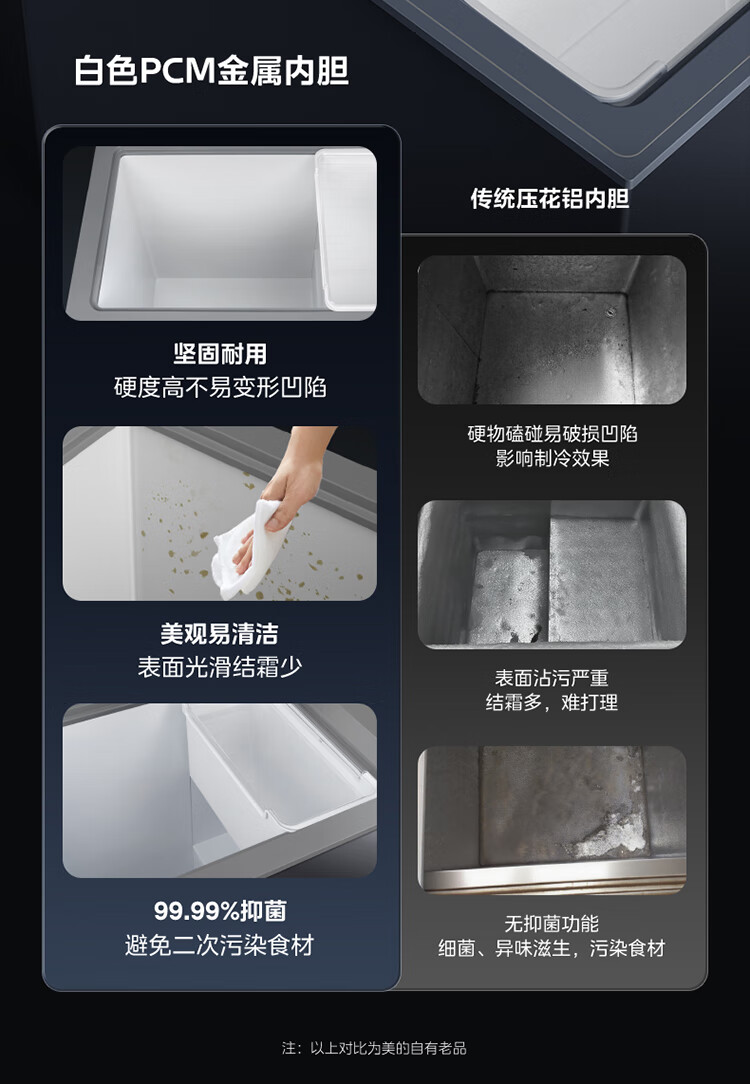 白色PCM金属内胆

坚固耐用
硬度高不易变形凹陷

美观易清洁
表面光滑结霜少

99.99%抑菌
避免二次污染食材

传统压花铝内胆

硬物磕碰易破损凹陷
影响制冷效果

表面沾污严重
结霜多，难打理

无抑菌功能
细菌、异味滋生，污染食材

注：以上对比为美的自有老品