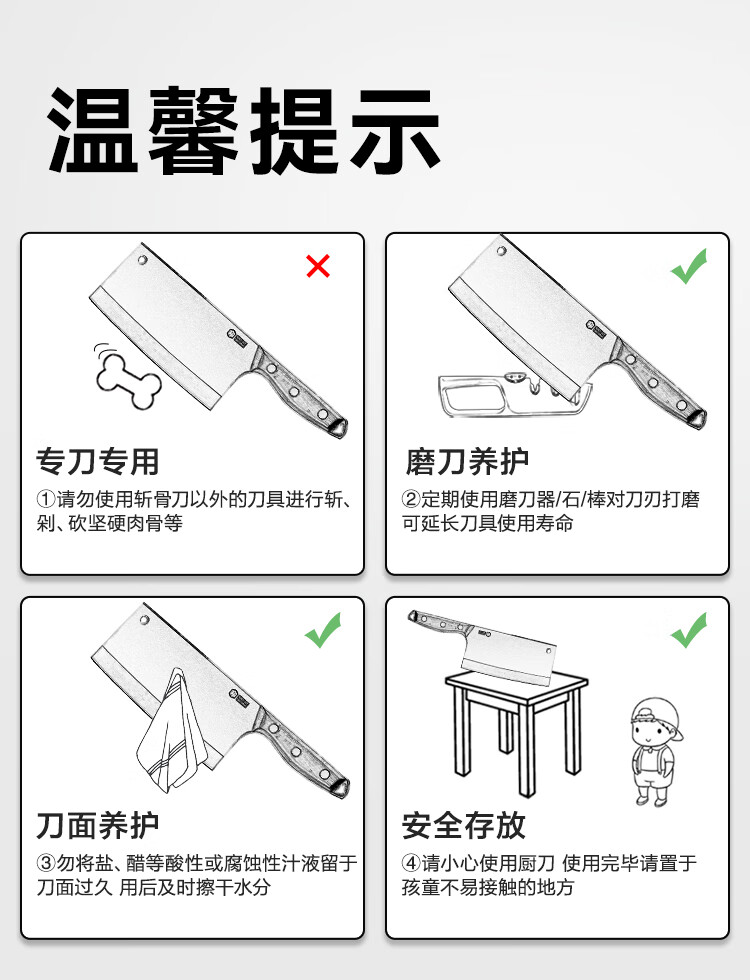 温馨提示

专刀专用

①请勿使用斩骨刀以外的刀具进行斩、剁、砍坚硬肉骨等

磨刀养护

②定期使用磨刀器/石/棒对刀刃打磨可延长刀具使用寿命

刀面养护

③勿将盐、醋等酸性或腐蚀性汁液留于刀面过久 用后及时擦干水分

安全存放

④请小心使用厨刀 使用完毕请置于孩童不易接触的地方