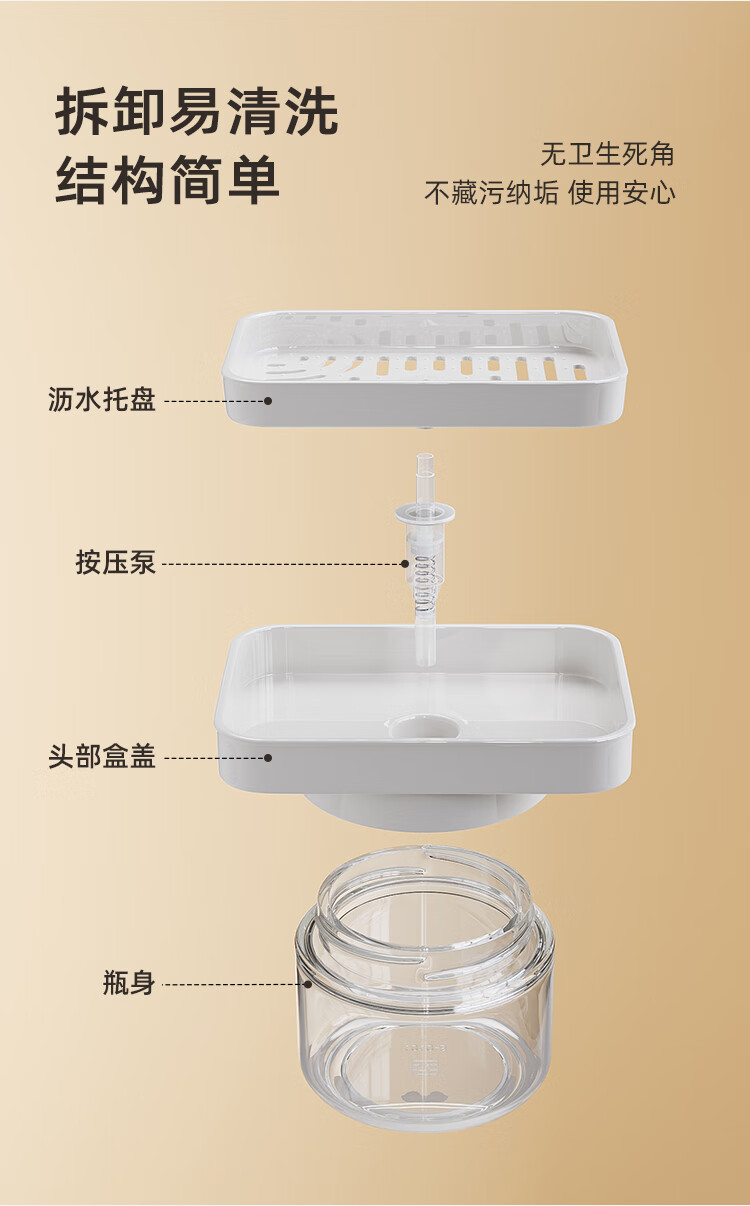 拆卸易清洗
结构简单

无卫生死角
不藏污纳垢 使用安心

沥水托盘

按压泵

头部盒盖

瓶身