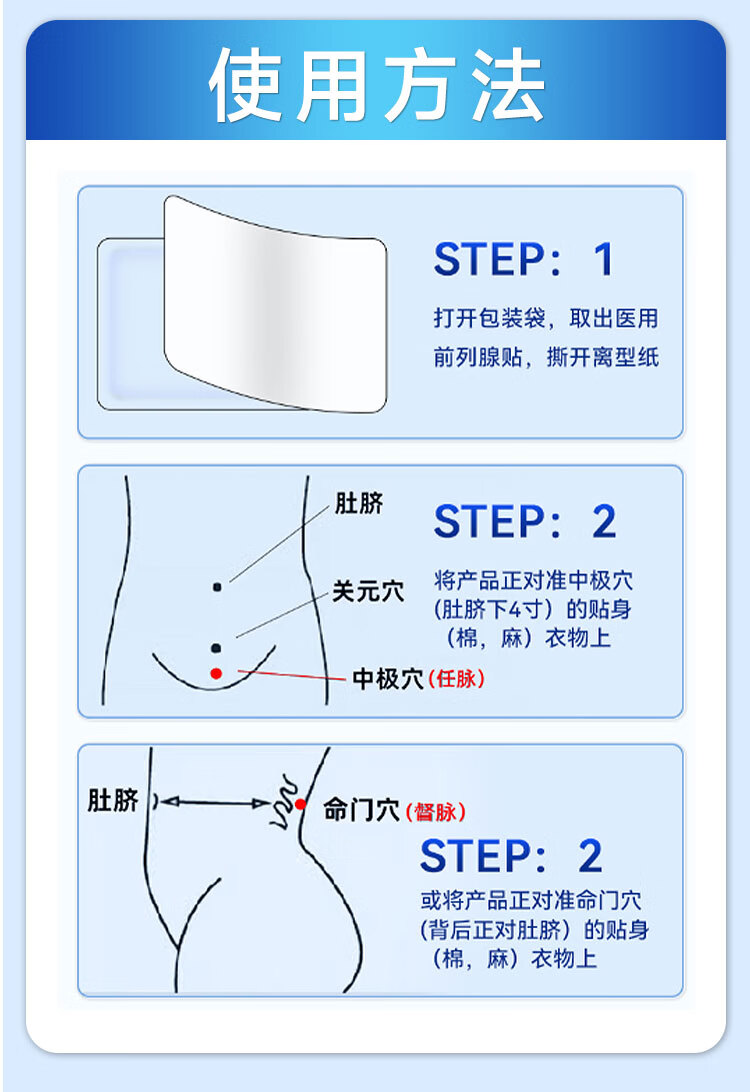 使用方法

STEP：1

打开包装袋，取出医用前列腺贴，撕开离型纸

肚脐

关元穴

中极穴（任脉）

STEP：2

将产品正对准中极穴（肚脐下4寸）的贴身（棉，麻）衣物上

肚脐

命门穴（督脉）

STEP：2

或将产品正对准命门穴（背后正对肚脐）的贴身（棉，麻）衣物上