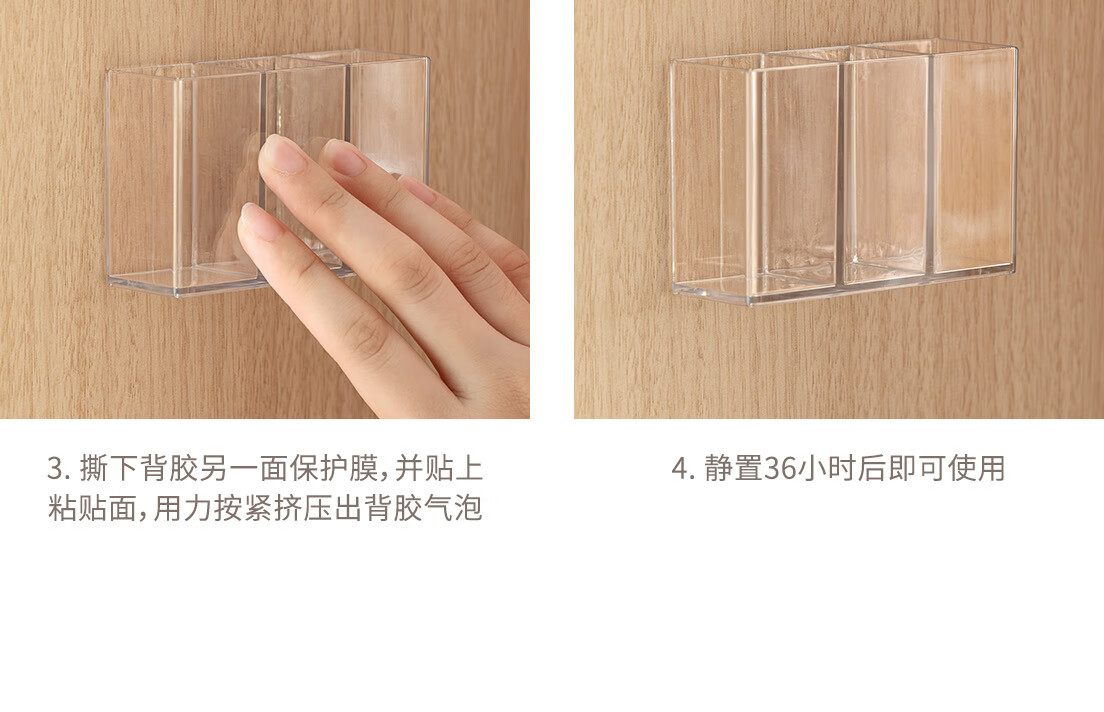 3. 撕下背胶另一面保护膜，并贴上粘贴面，用力按紧挤压出背胶气泡

4. 静置36小时后即可使用