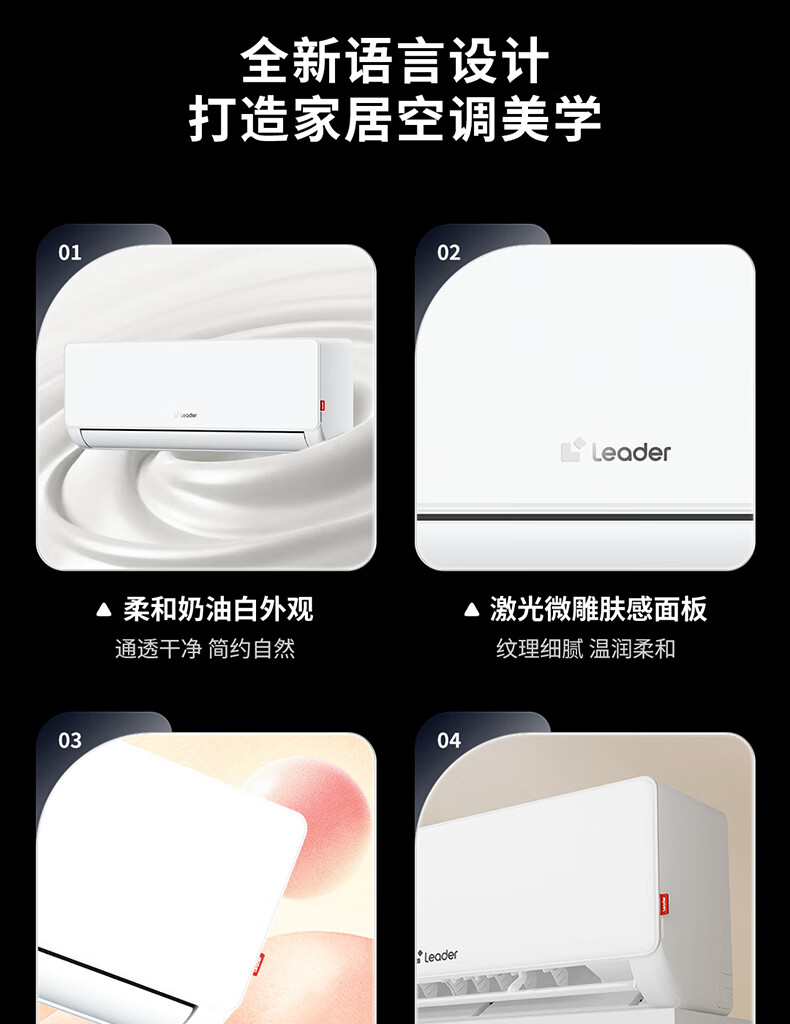 全新语言设计
打造家居空调美学

01

Leader

▲ 柔和奶油白外观
通透干净 简约自然

02

Leader

▲ 激光微雕肤感面板
纹理细腻 温润柔和

03

04

Leader